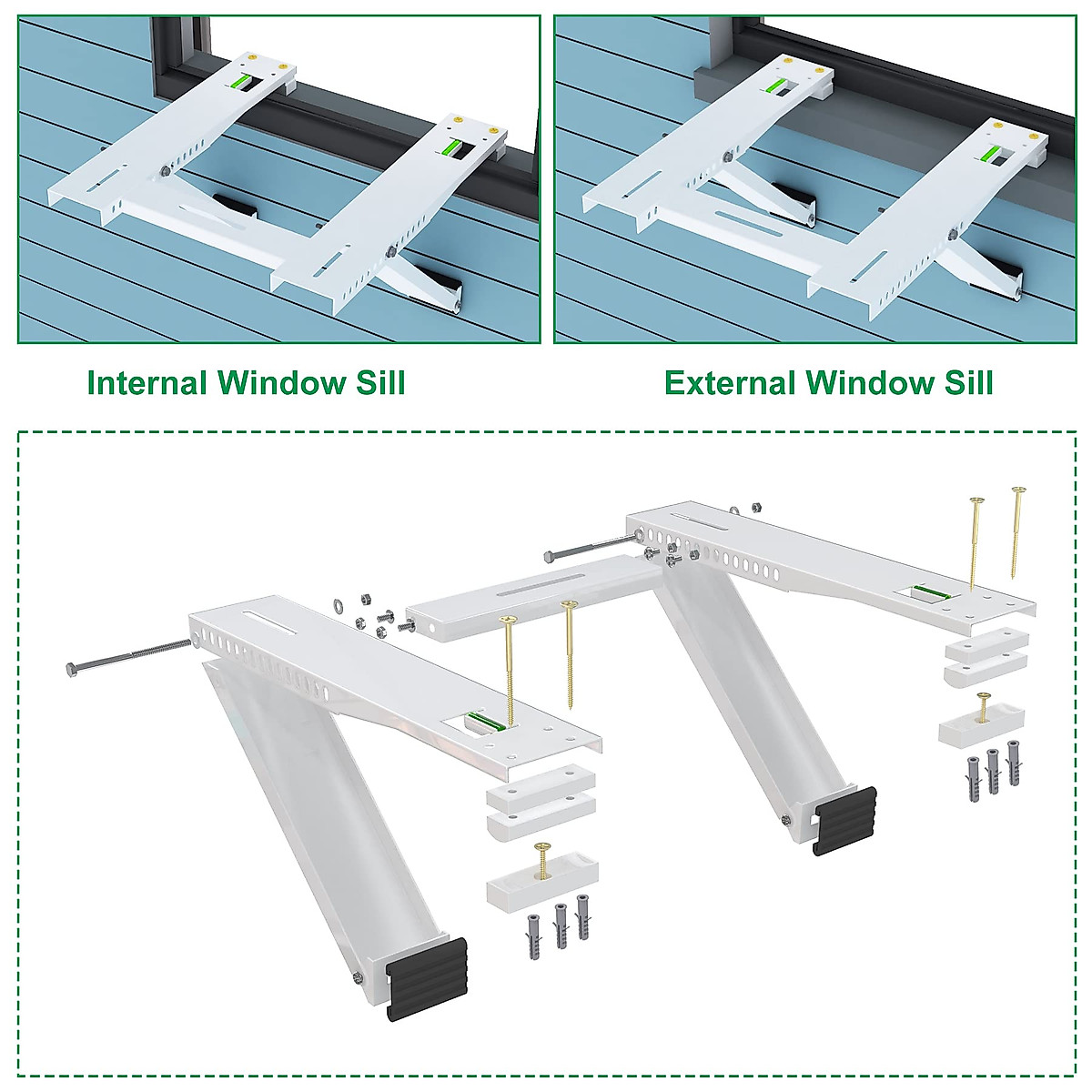 Internal Window Sill

External Window Sill