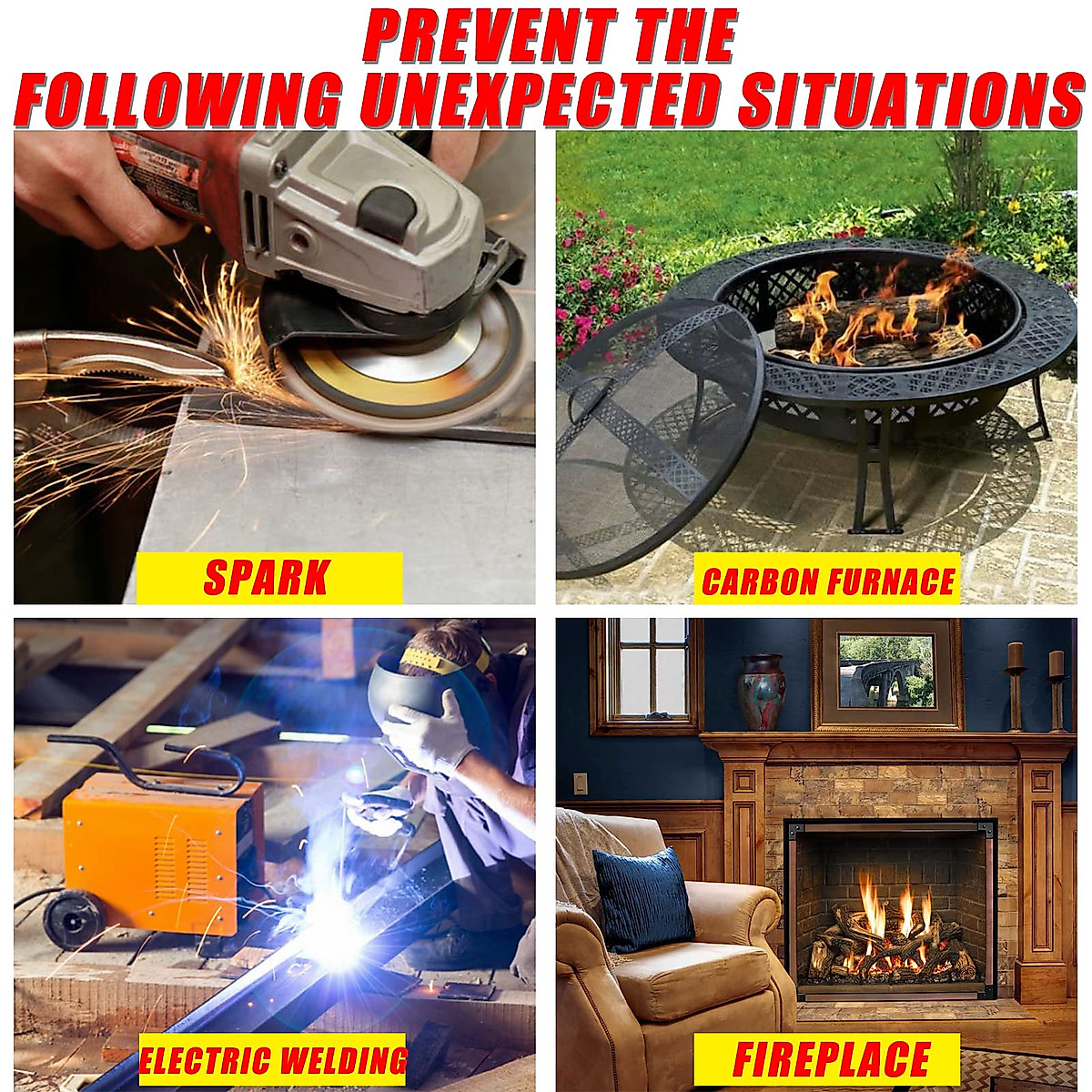 PREVENT THE FOLLOWING UNEXPECTED SITUATIONS

SPARK

CARBON FURNACE

ELECTRIC WELDING

FIREPLACE