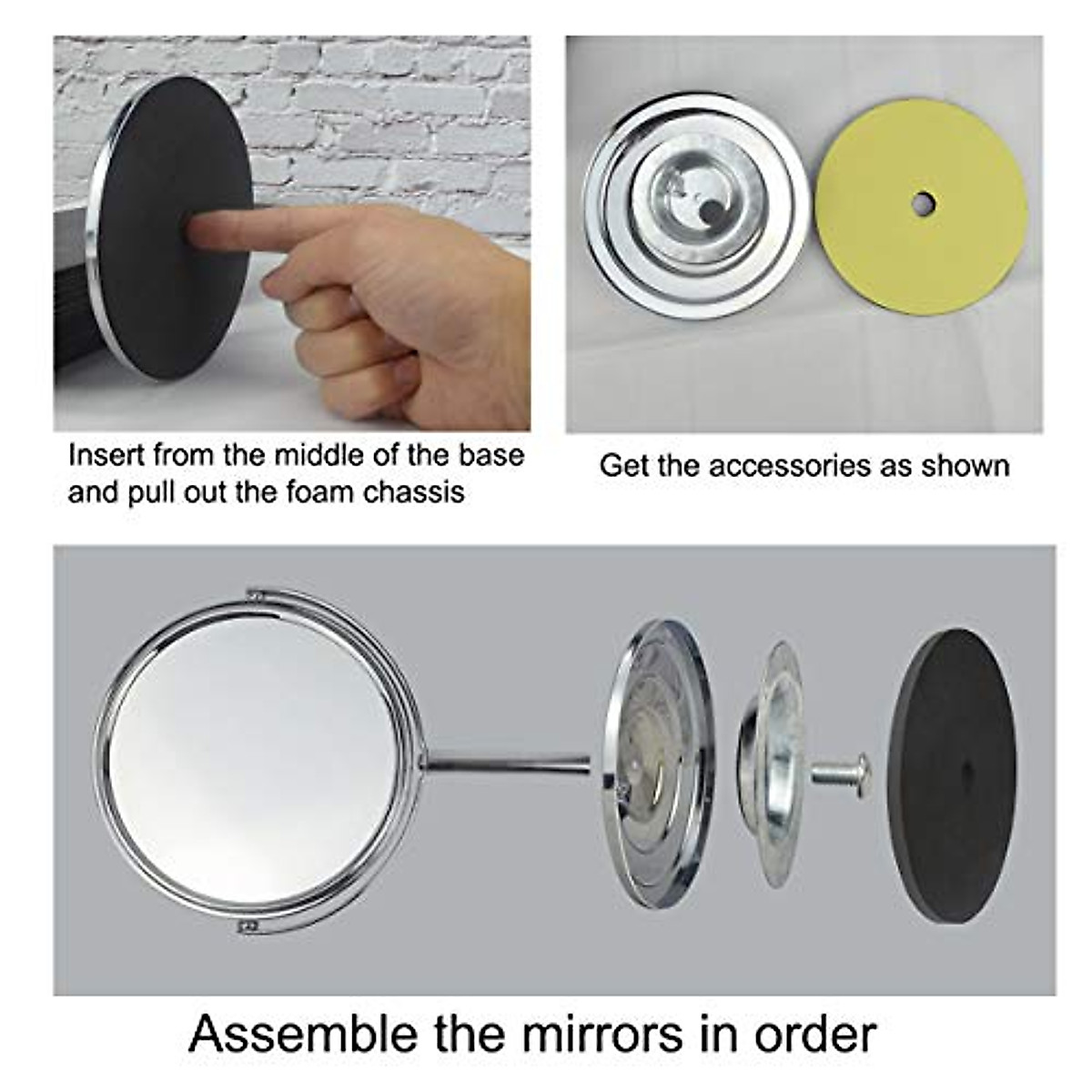 Insert from the middle of the base and pull out the foam chassis

Get the accessories as shown

Assemble the mirrors in order