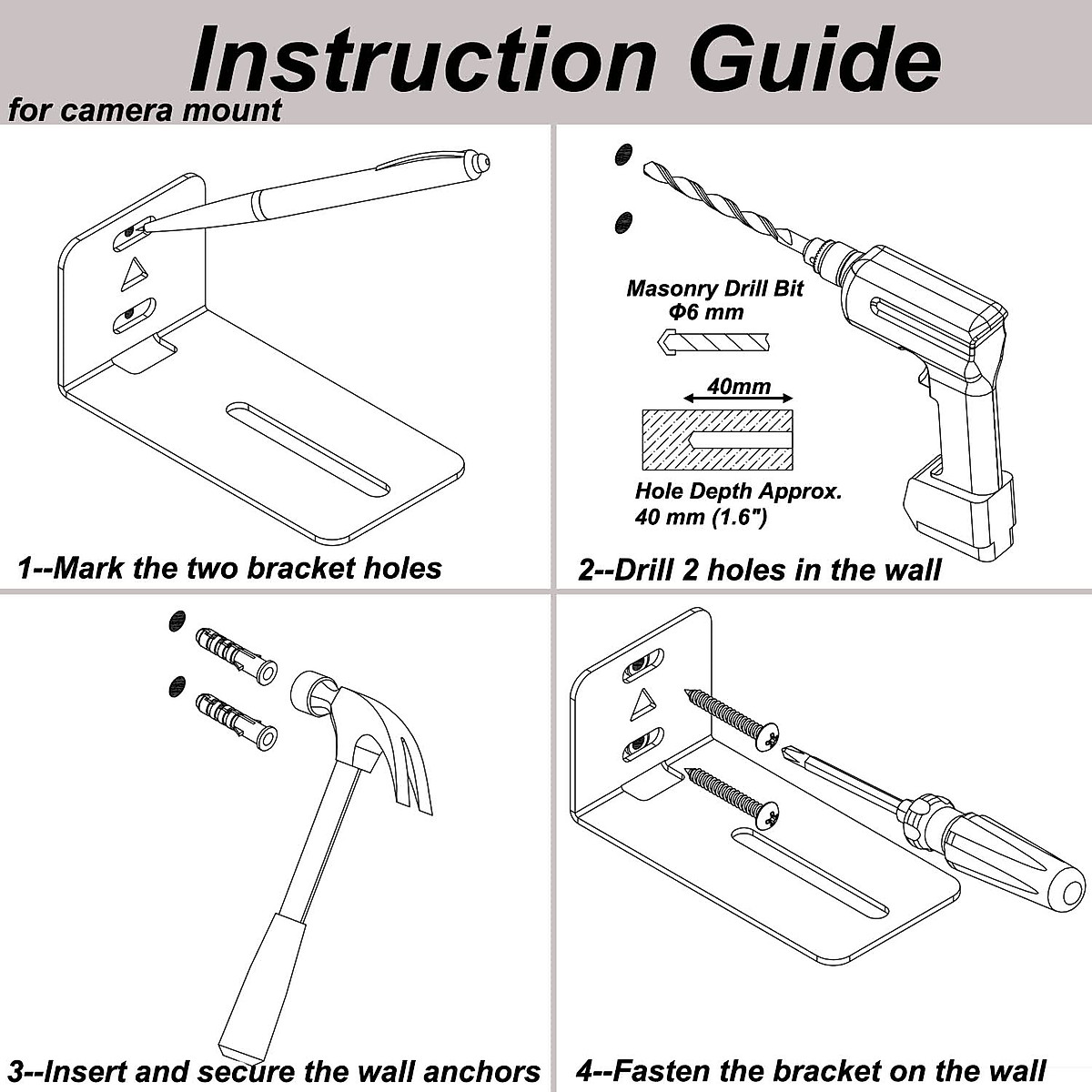 Instruction Guide
for camera mount

1--Mark the two bracket holes

Masonry Drill Bit
Φ6 mm

40mm

Hole Depth Approx.
40 mm (1.6")

2--Drill 2 holes in the wall

3--Insert and secure the wall anchors

4--Fasten the bracket on the wall