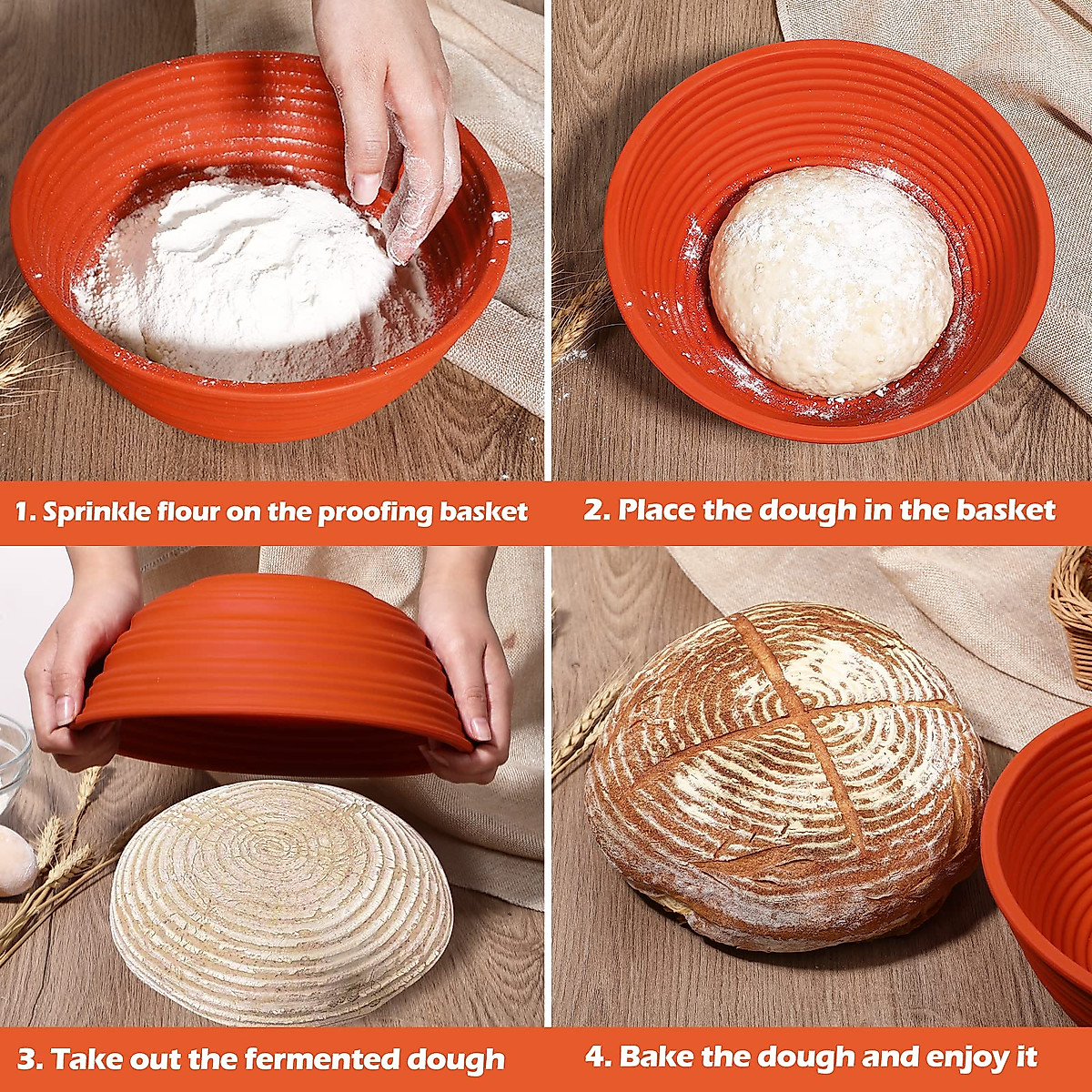 1. Sprinkle flour on the proofing basket

2. Place the dough in the basket

3. Take out the fermented dough

4. Bake the dough and enjoy it