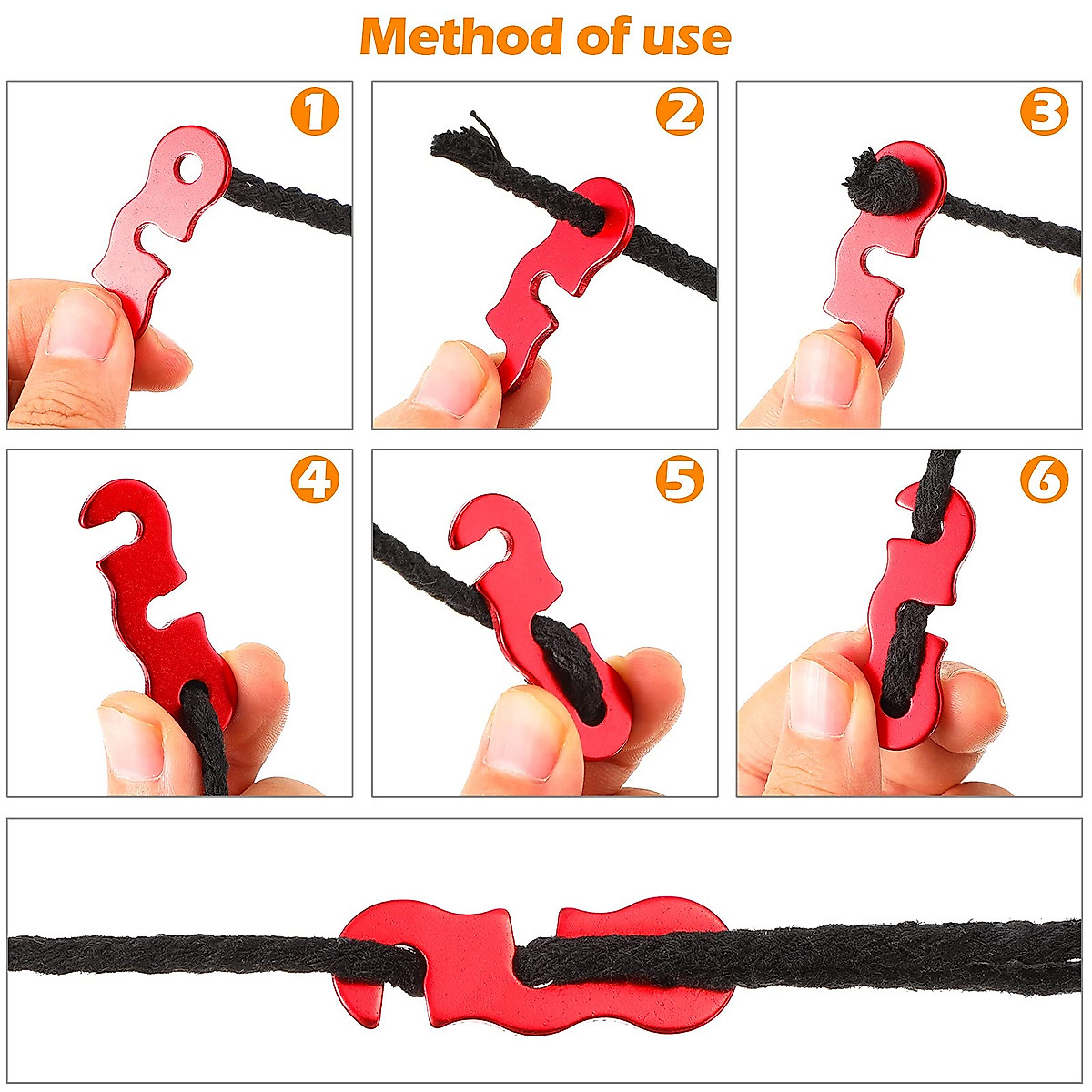 Method of use

1

2

3

4

5

6