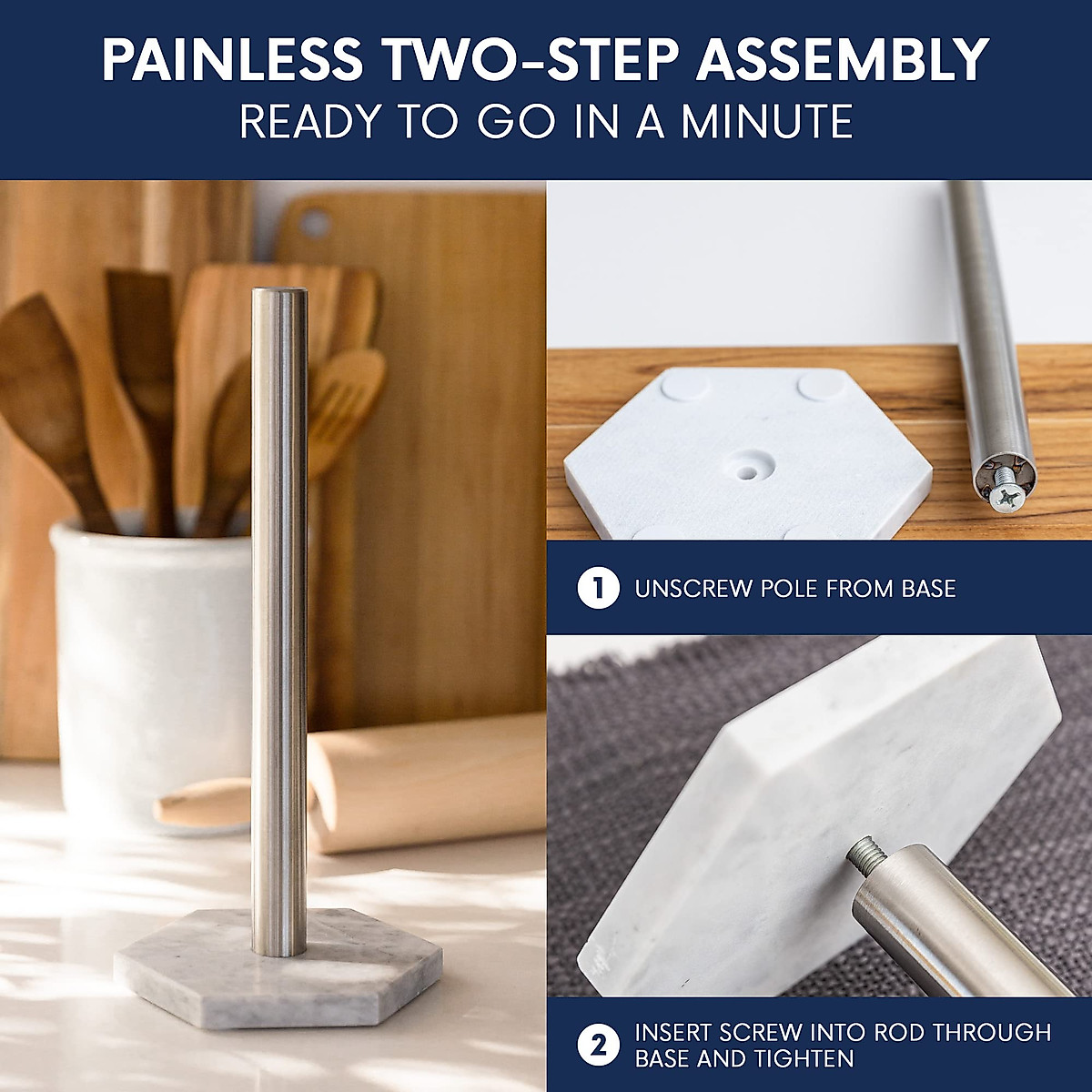 PAINLESS TWO-STEP ASSEMBLY
READY TO GO IN A MINUTE

1 UNSCREW POLE FROM BASE

2 INSERT SCREW INTO ROD THROUGH BASE AND TIGHTEN