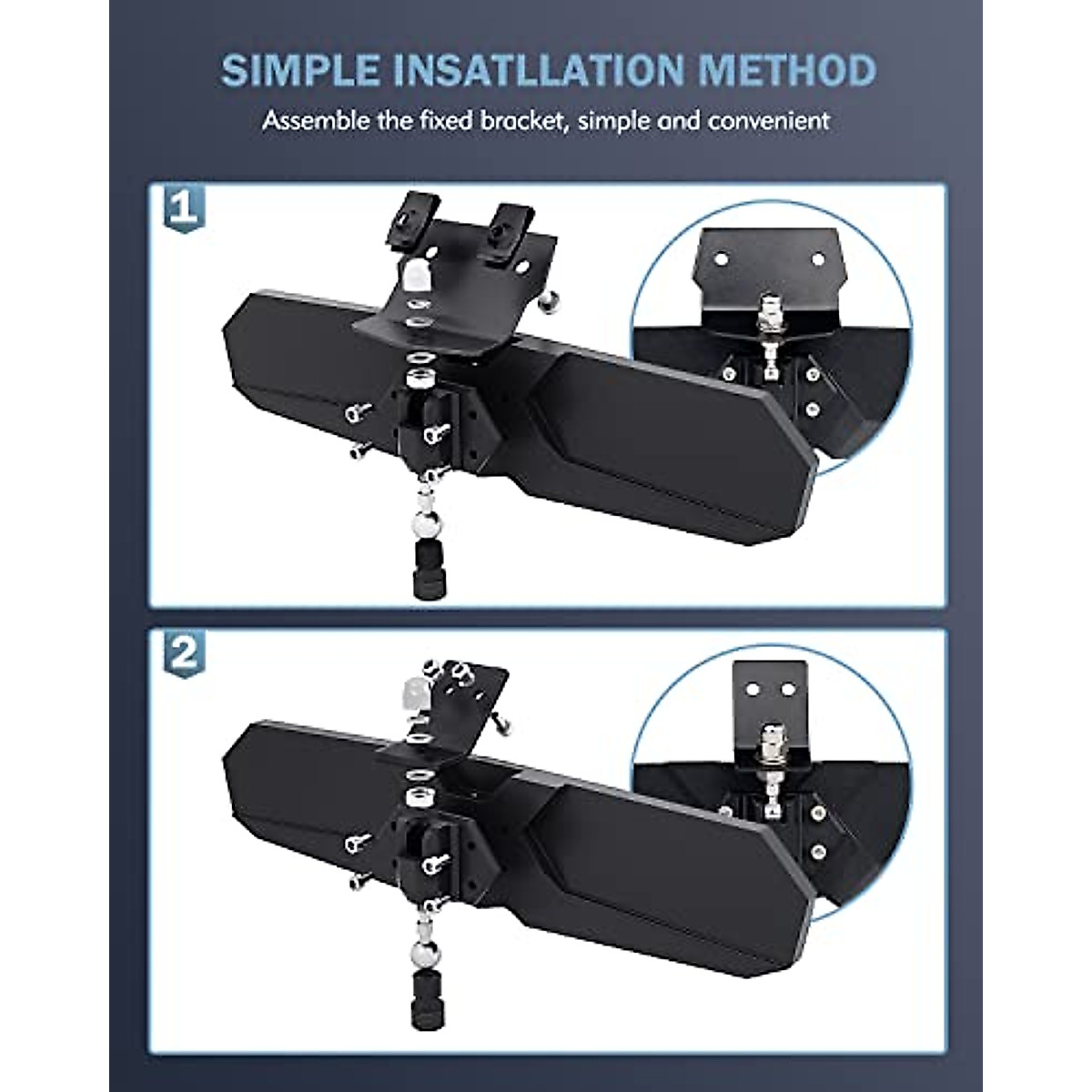 SIMPLE INSATLLATION METHOD

Assemble the fixed bracket, simple and convenient

1

2