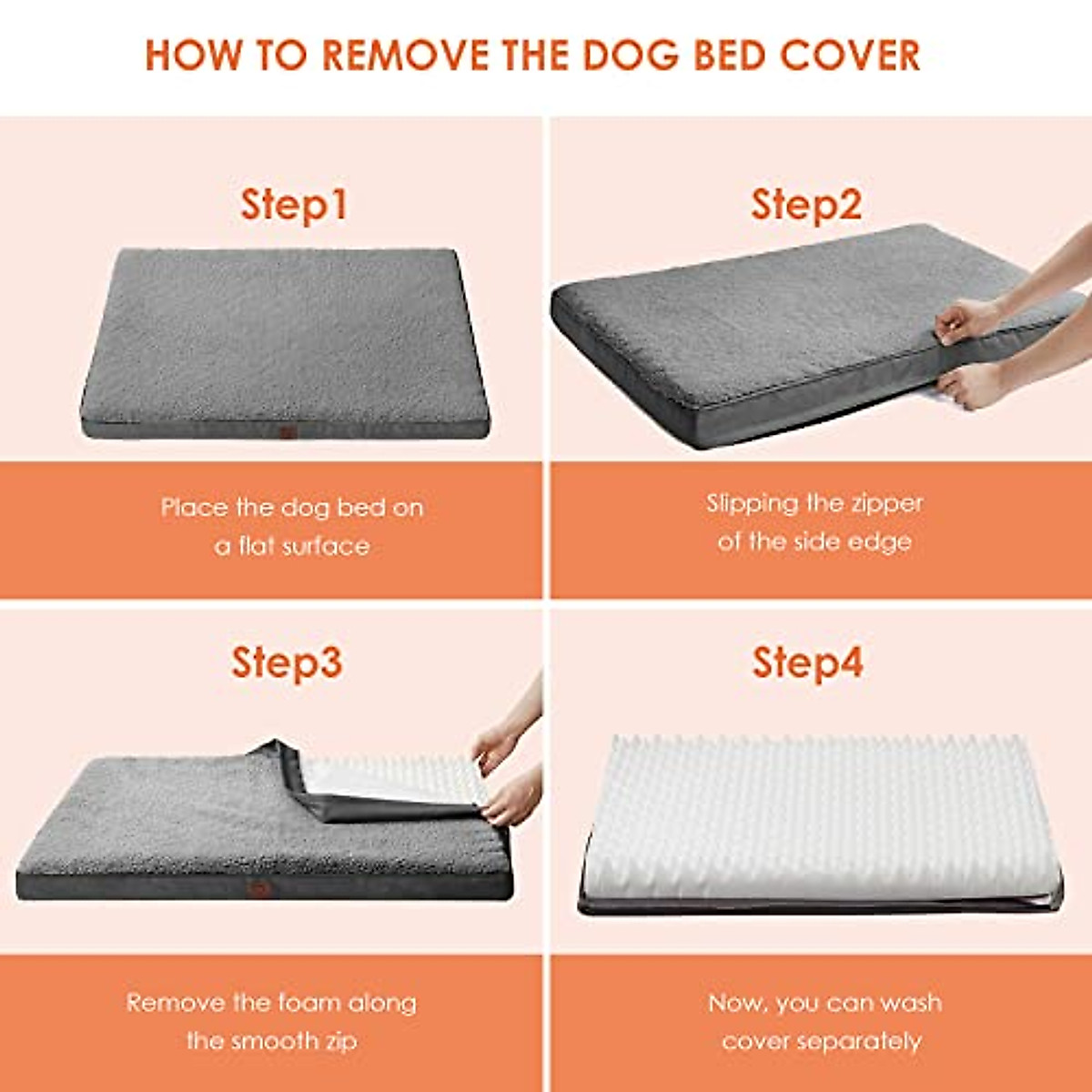 HOW TO REMOVE THE DOG BED COVER

Step1

Place the dog bed on a flat surface

Step2

Slipping the zipper of the side edge

Step3

Remove the foam along the smooth zip

Step4

Now, you can wash cover separately