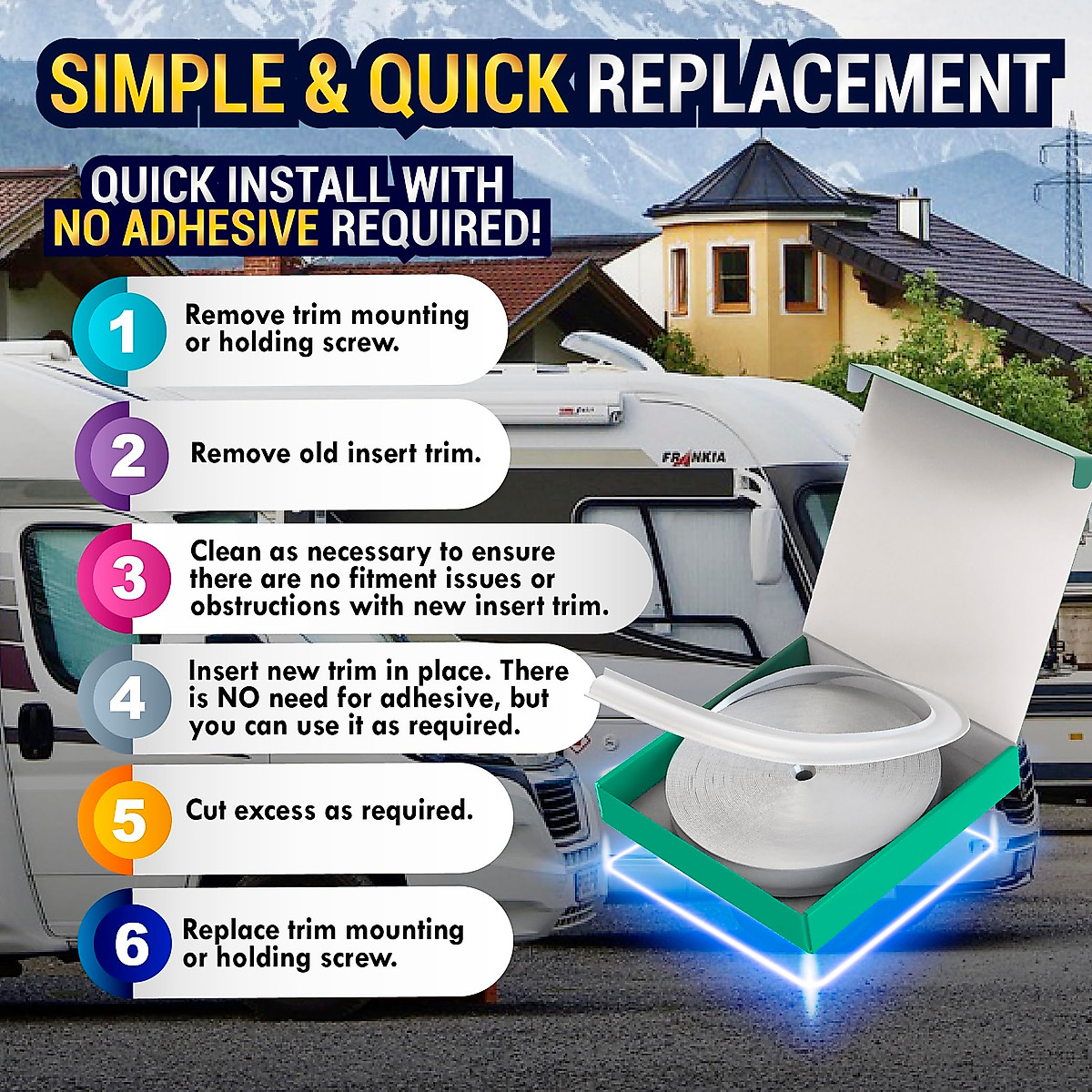 SIMPLE & QUICK REPLACEMENT

QUICK INSTALL WITH NO ADHESIVE REQUIRED!

1 Remove trim mounting or holding screw.

2 Remove old insert trim.

3 Clean as necessary to ensure there are no fitment issues or obstructions with new insert trim.

4 Insert new trim in place. There is NO need for adhesive, but you can use it as required.

5 Cut excess as required.

6 Replace trim mounting or holding screw.

FRANKIA