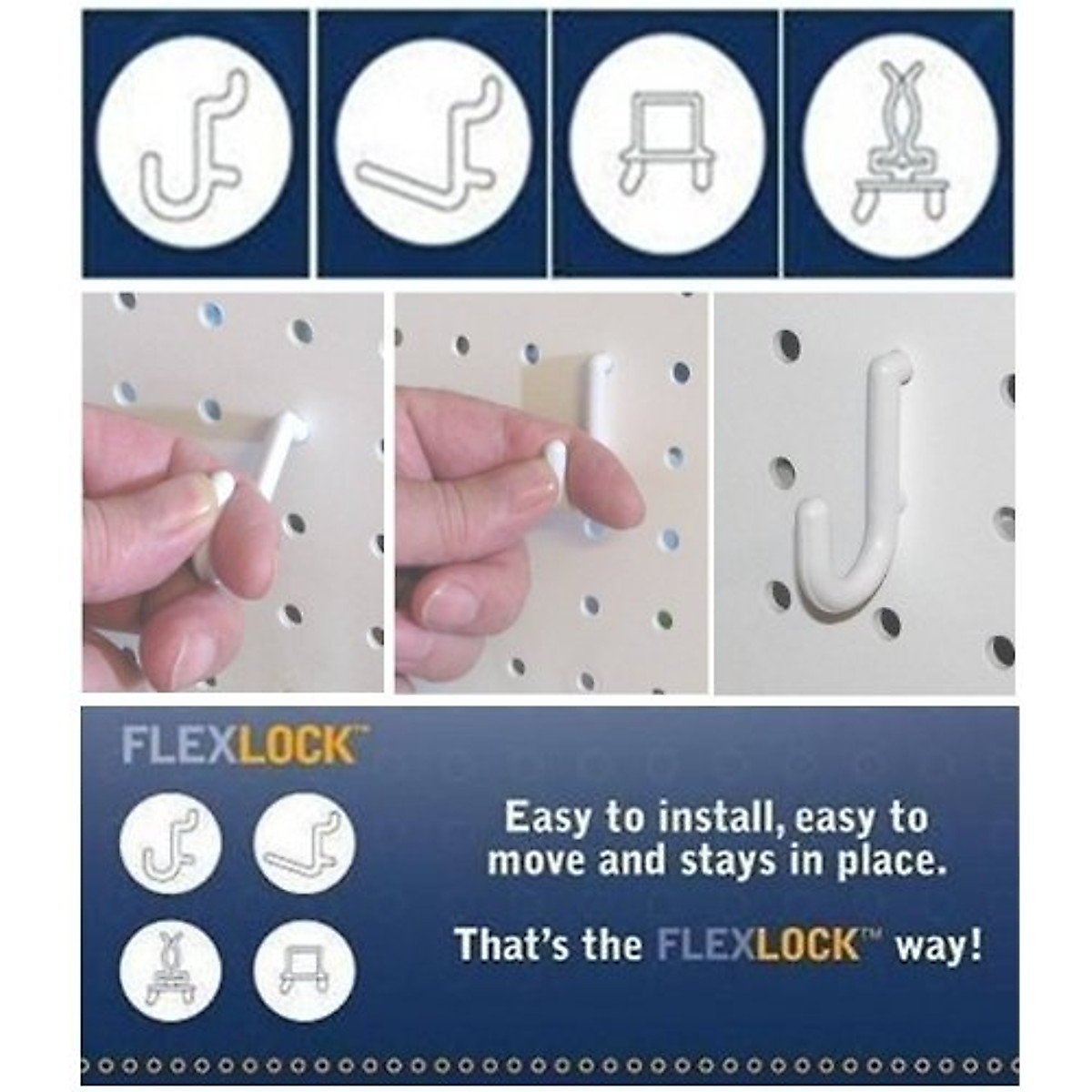 FLEXLOCK™

Easy to install, easy to move and stays in place.

That's the FLEXLOCK™ way!