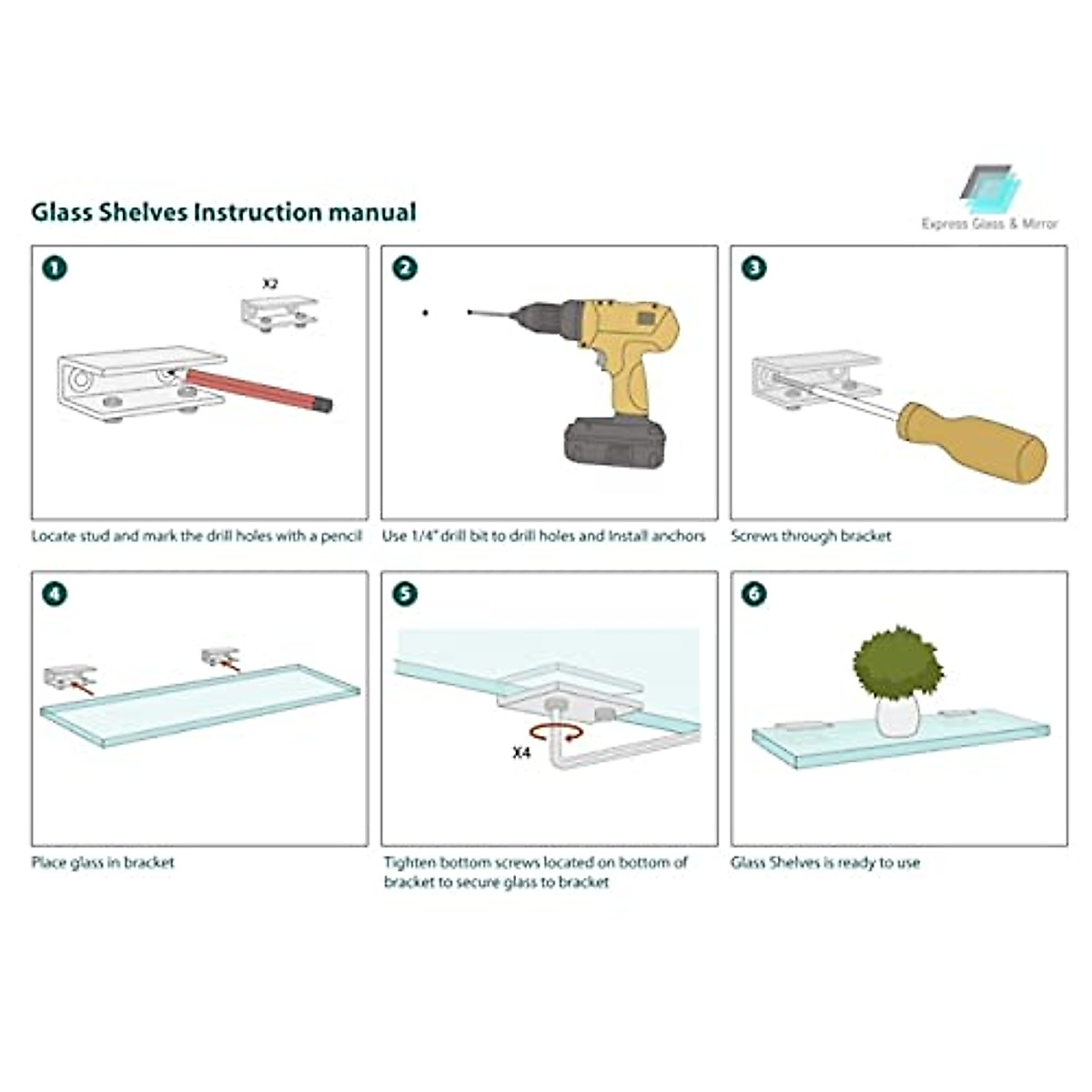 Glass Shelves Instruction manual

Express Glass & Mirror

1

X2

Locate stud and mark the drill holes with a pencil

2

Use 1/4" drill bit to drill holes and Install anchors

3

Screws through bracket

4

Place glass in bracket

5

X4

Tighten bottom screws located on bottom of bracket to secure glass to bracket

6

Glass Shelves is ready to use