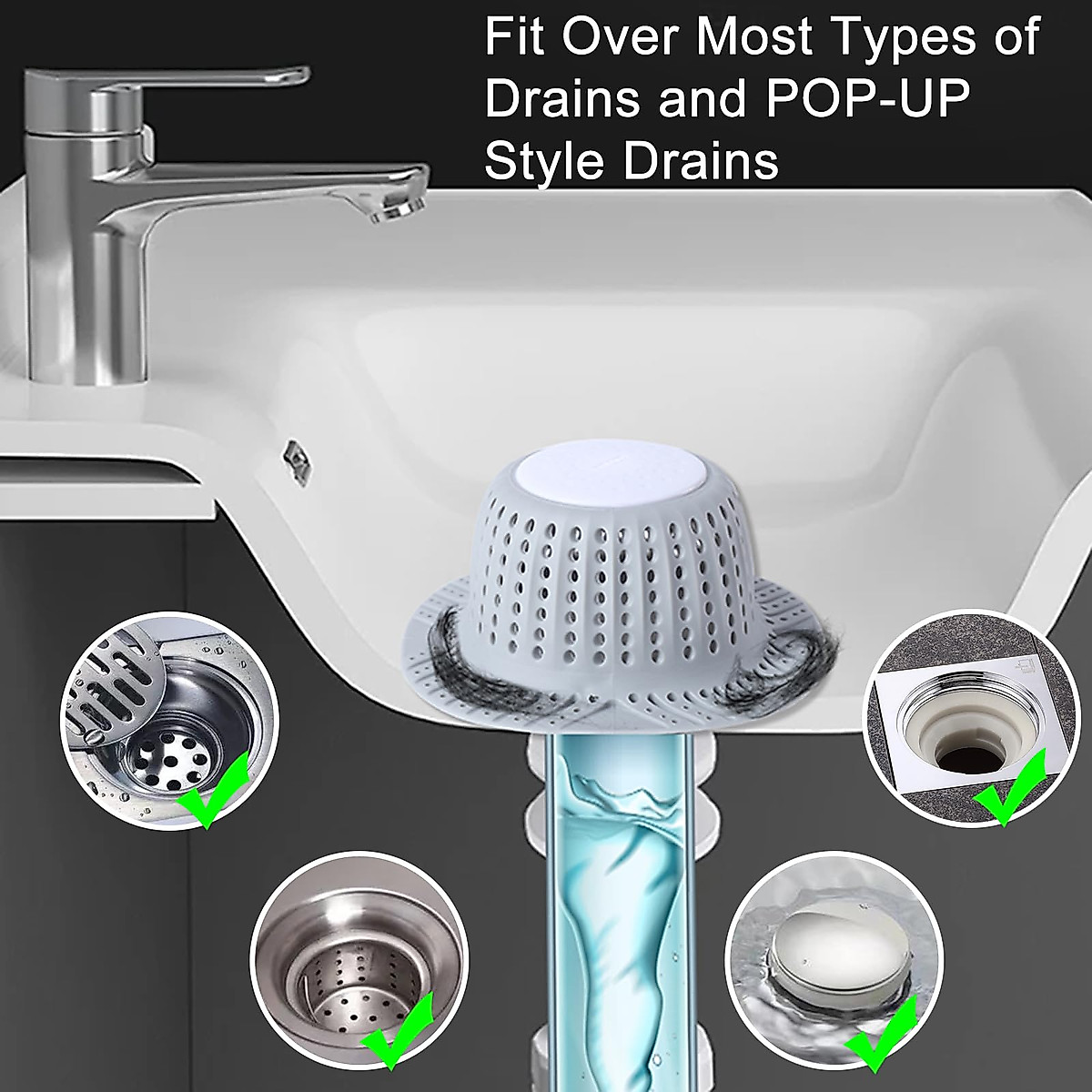 Fit Over Most Types of Drains and POP-UP Style Drains