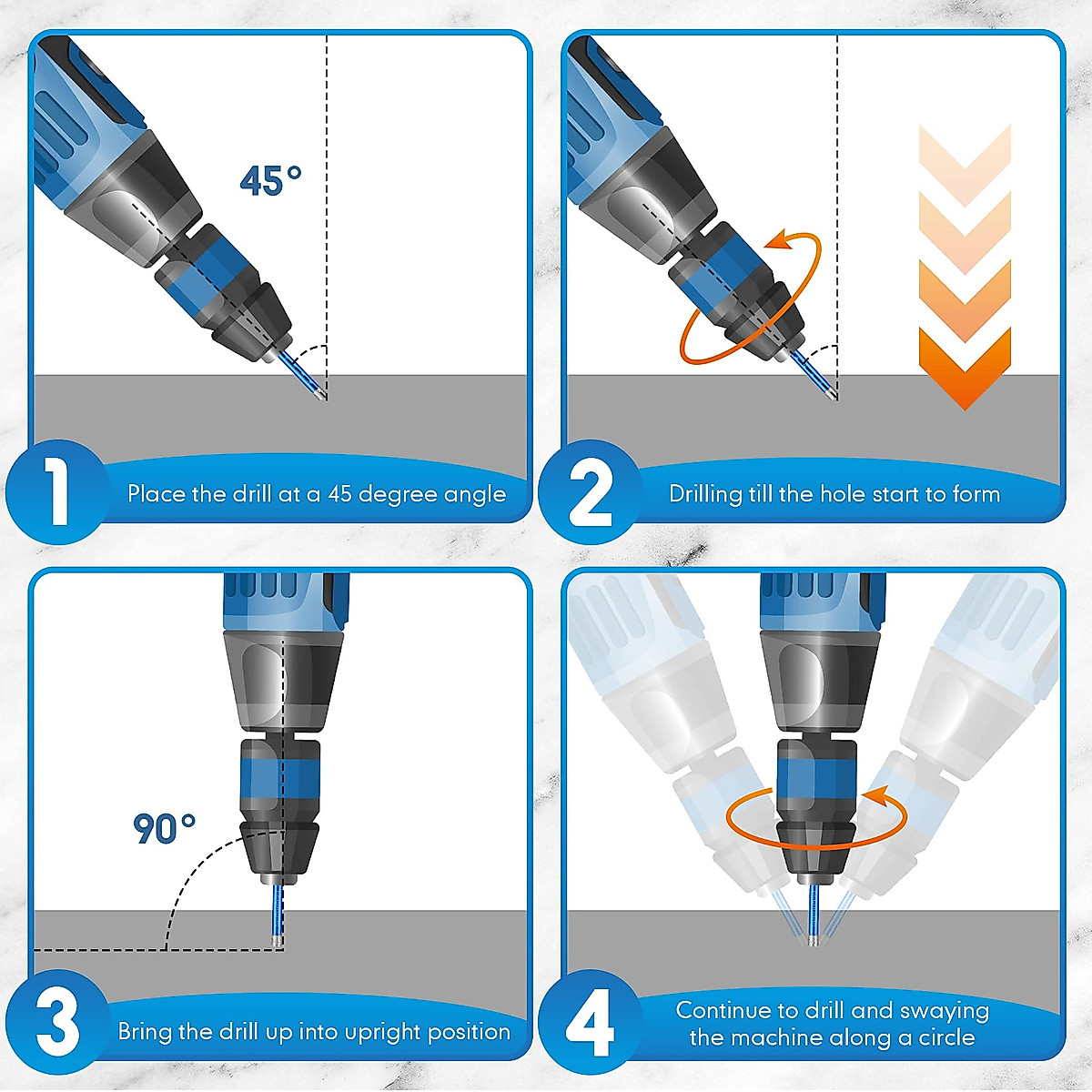 45°

1 Place the drill at a 45 degree angle

2 Drilling till the hole start to form

90°

3 Bring the drill up into upright position

4 Continue to drill and swaying the machine along a circle