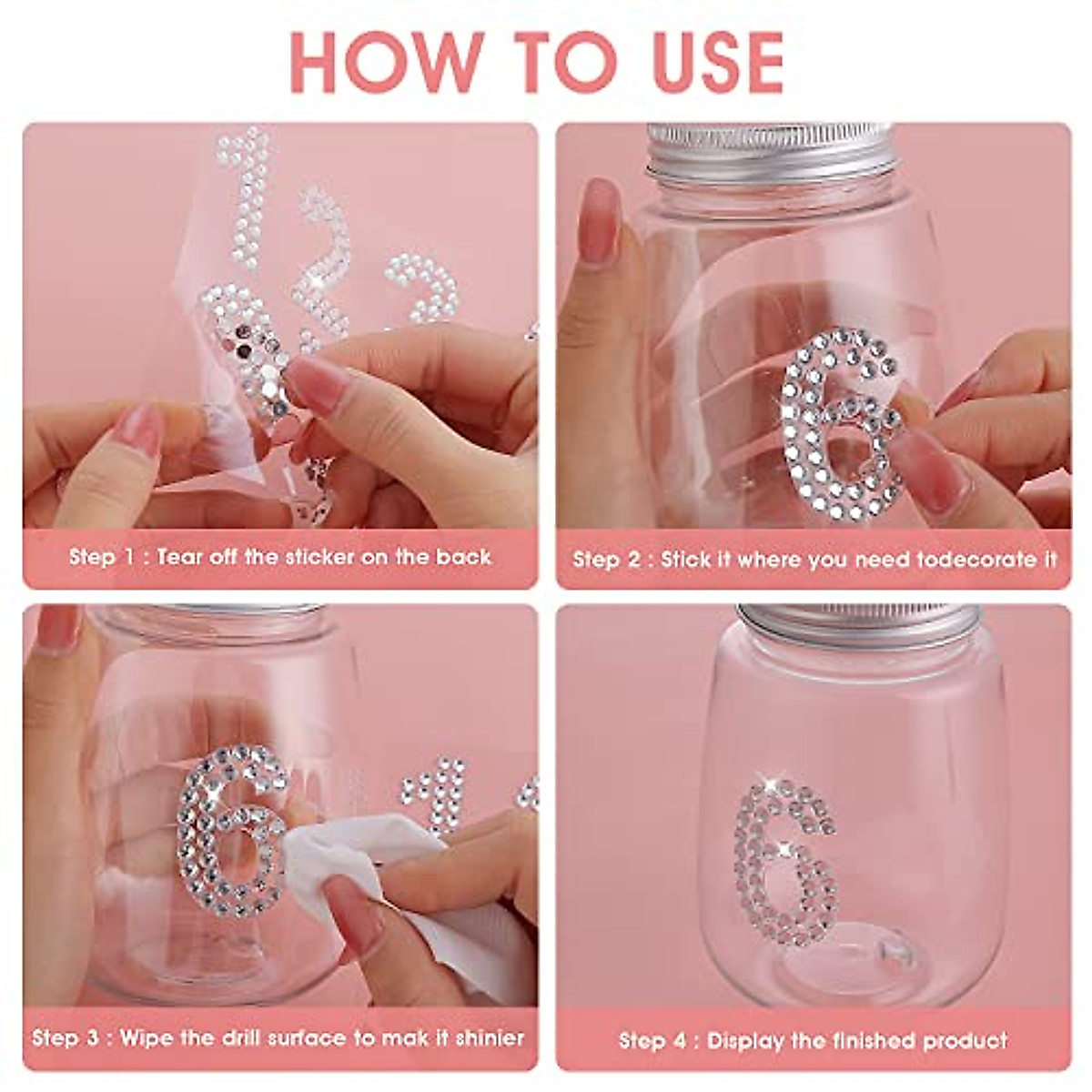 HOW TO USE

Step 1 : Tear off the sticker on the back

Step 2 : Stick it where you need todecorate it

Step 3 : Wipe the drill surface to mak it shinier

Step 4 : Display the finished product