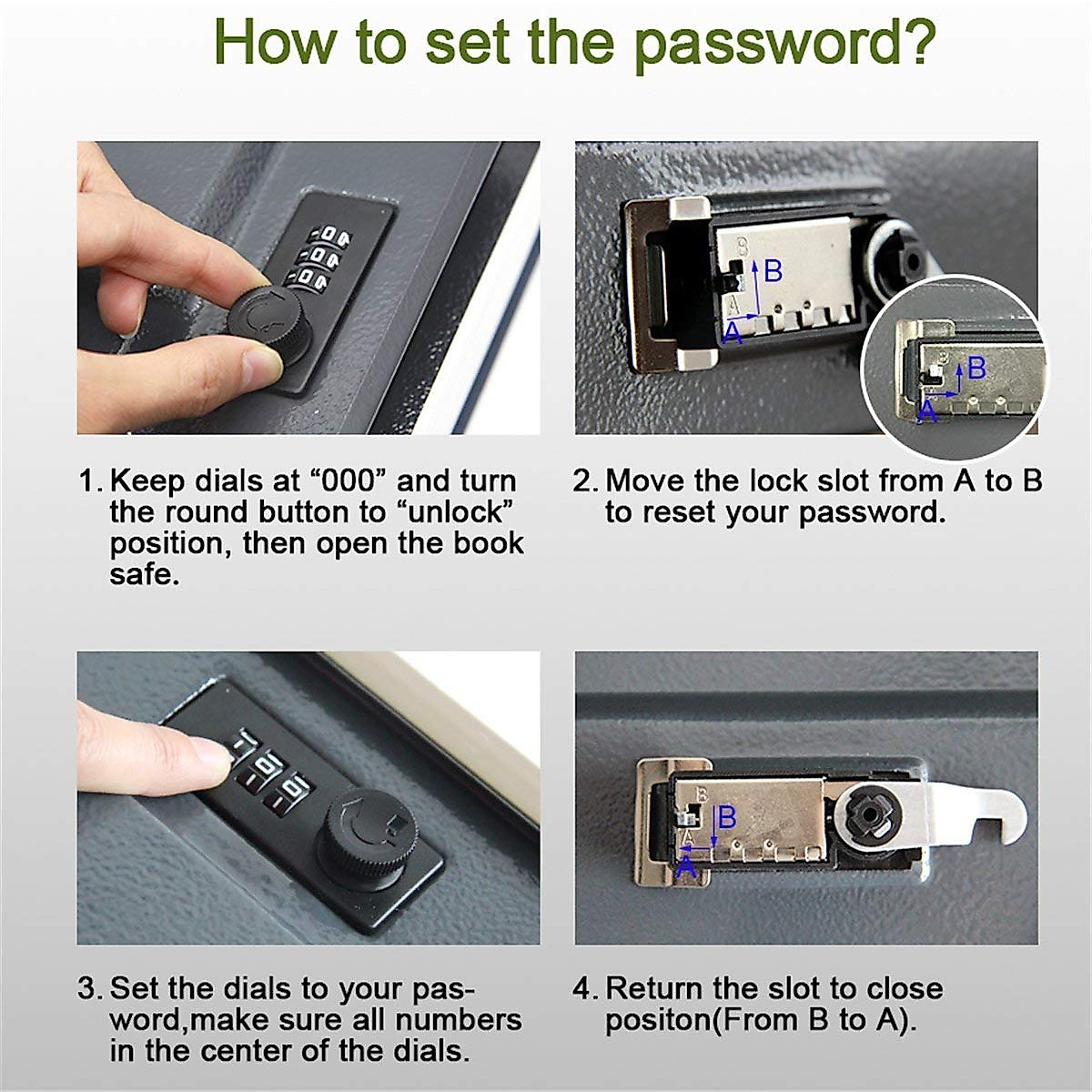 How to set the password?

B
A
B
A

1. Keep dials at “000” and turn the round button to “unlock” position, then open the book safe.

2. Move the lock slot from A to B to reset your password.

B
A

3. Set the dials to your password,make sure all numbers in the center of the dials.

4. Return the slot to close positon(From B to A).