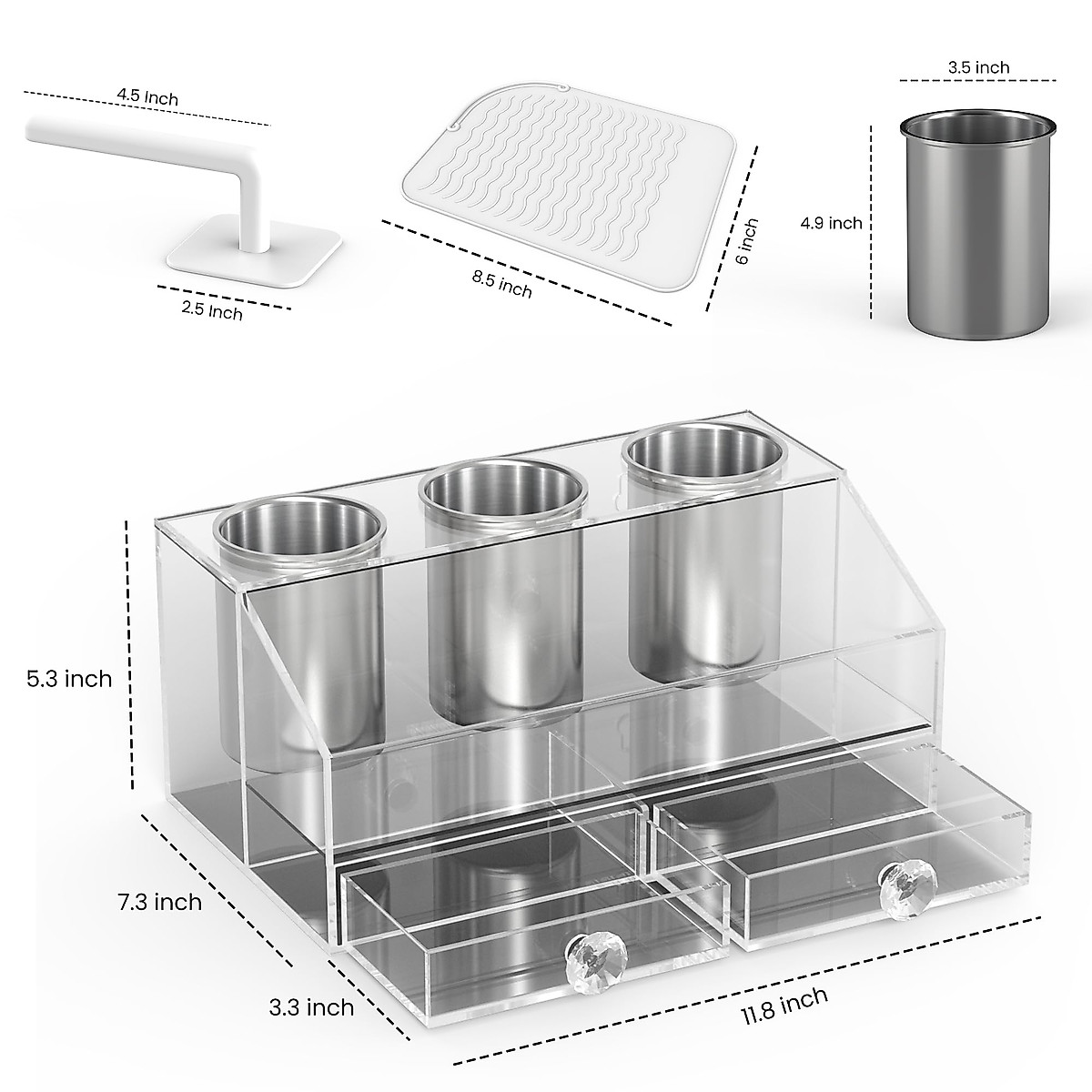 4.5 Inch

2.5 Inch

8.5 inch

6 inch

3.5 inch

4.9 inch

5.3 inch

7.3 inch

3.3 inch

11.8 inch