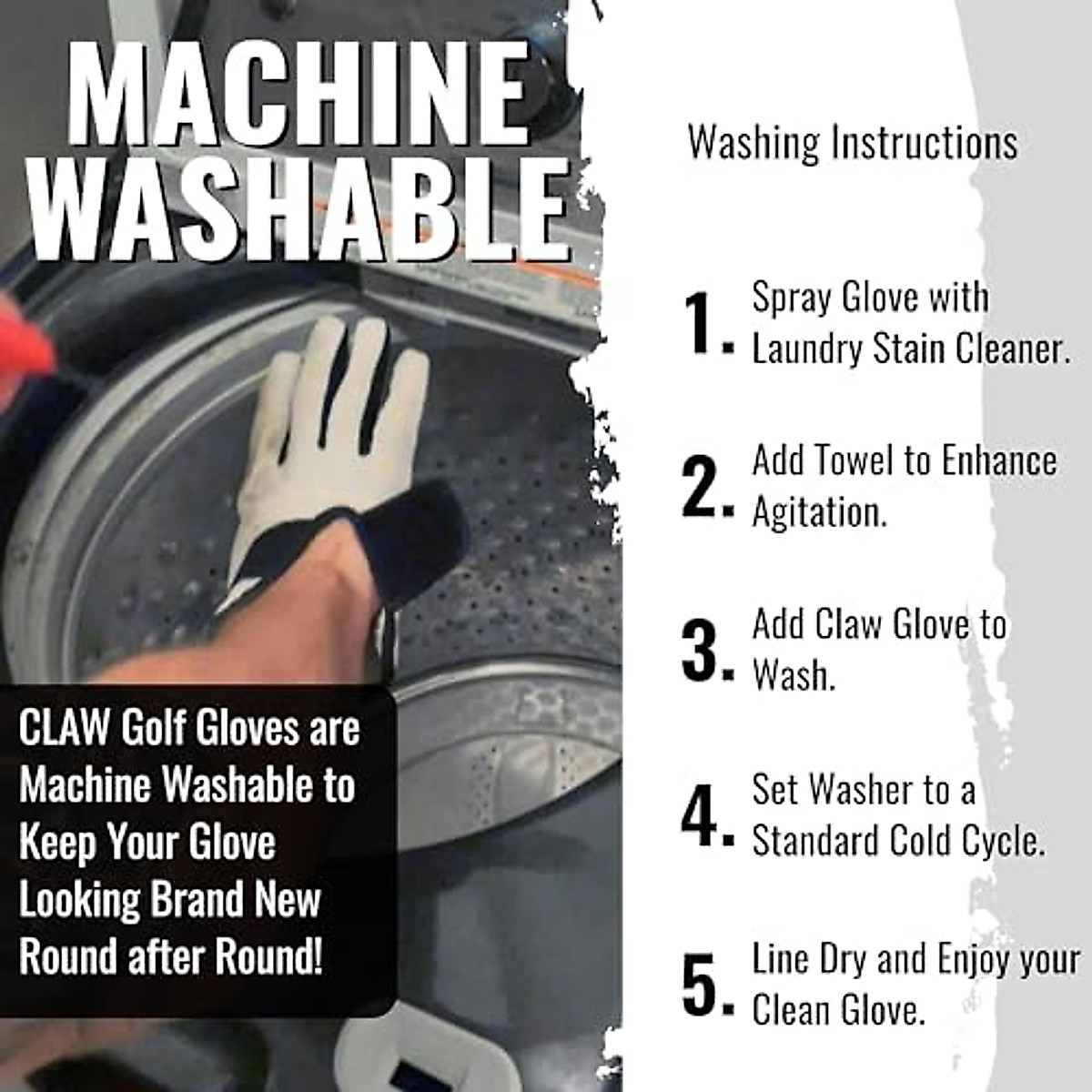 MACHINE WASHABLE

CLAW Golf Gloves are Machine Washable to Keep Your Glove Looking Brand New Round after Round!

Washing Instructions

1. Spray Glove with Laundry Stain Cleaner.

2. Add Towel to Enhance Agitation.

3. Add Claw Glove to Wash.

4. Set Washer to a Standard Cold Cycle.

5. Line Dry and Enjoy your Clean Glove.