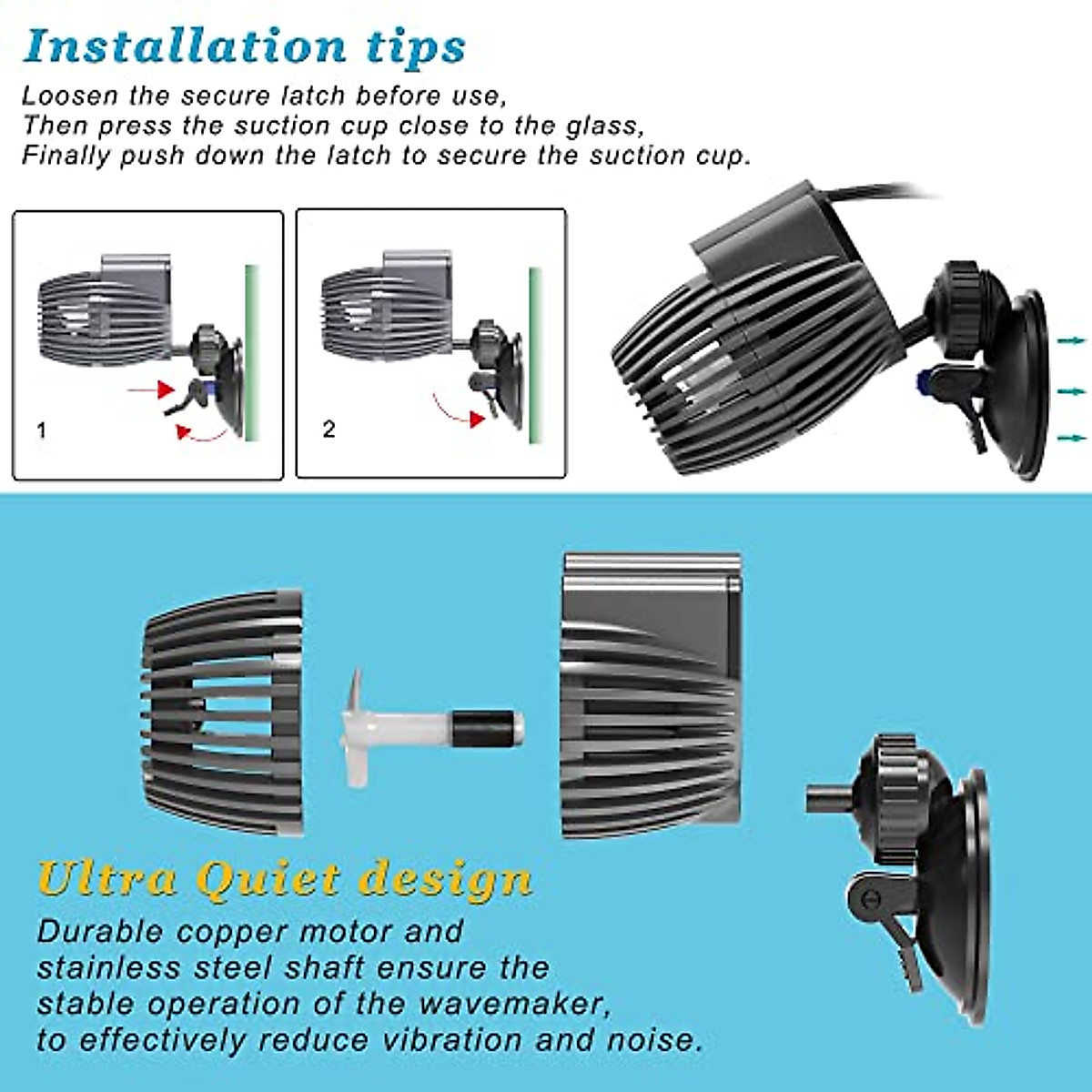 Installation tips
Loosen the secure latch before use,
Then press the suction cup close to the glass,
Finally push down the latch to secure the suction cup.

1

2

Ultra Quiet design
Durable copper motor and stainless steel shaft ensure the stable operation of the wavemaker, to effectively reduce vibration and noise.