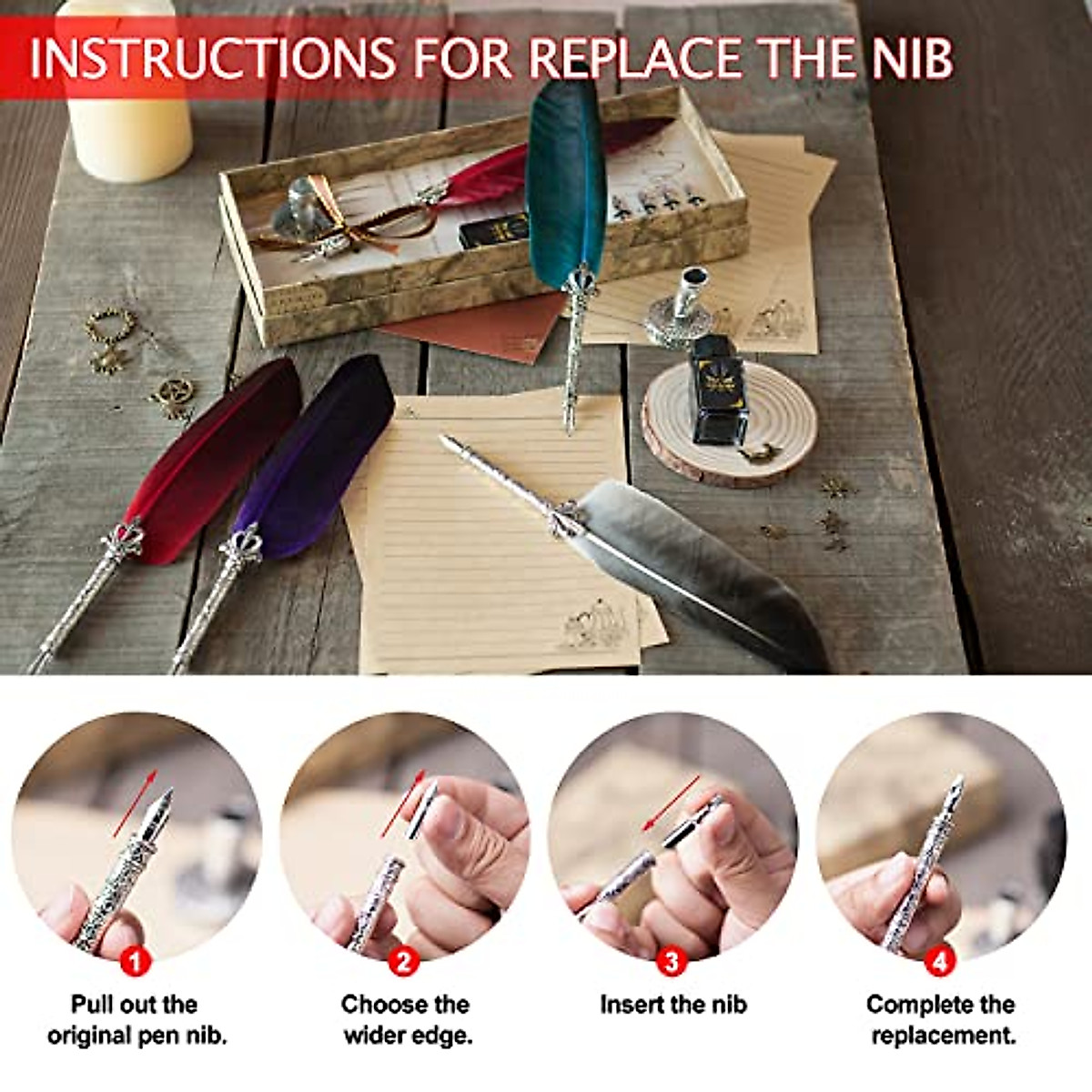 INSTRUCTIONS FOR REPLACE THE NIB

1
Pull out the original pen nib.

2
Choose the wider edge.

3
Insert the nib

4
Complete the replacement.