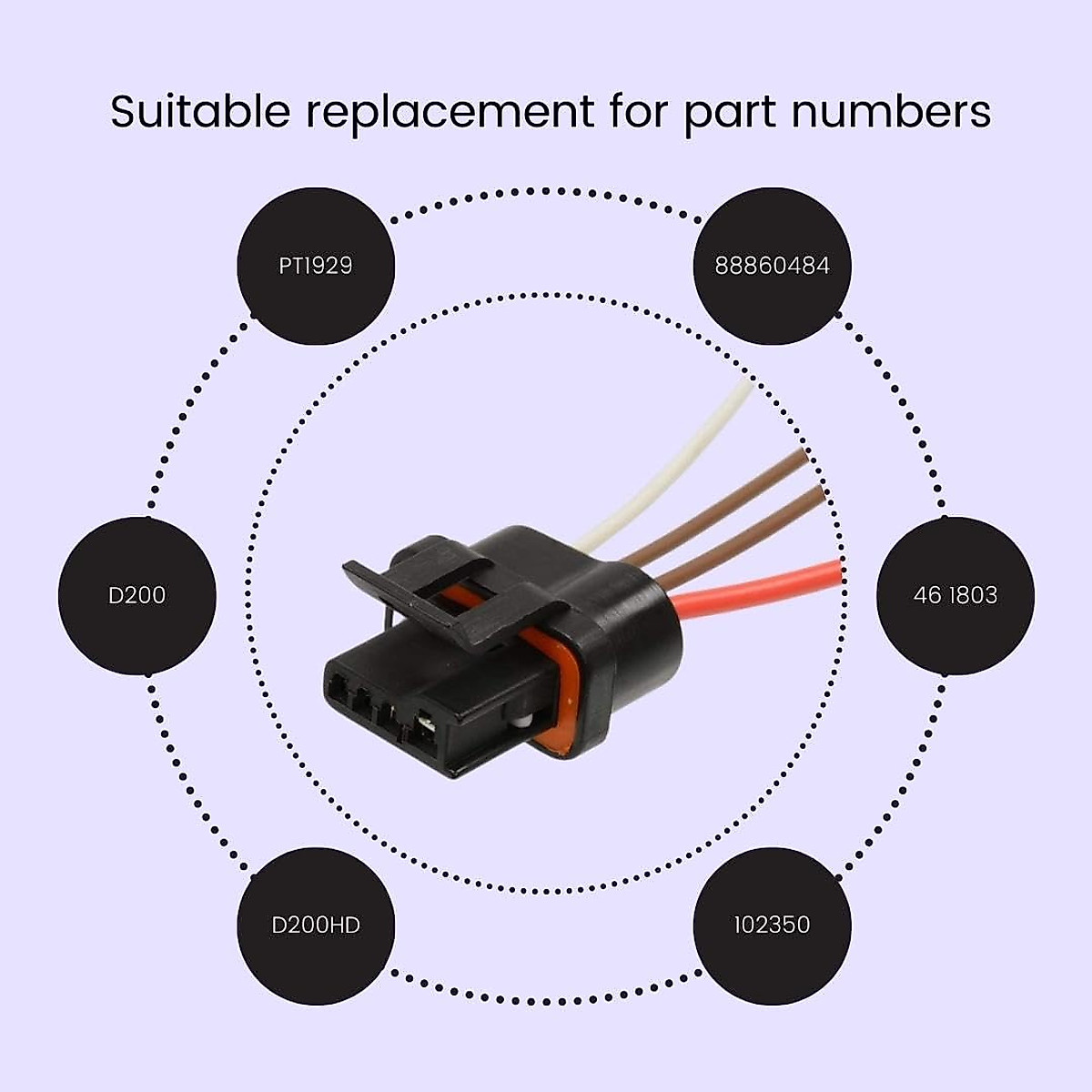 Suitable replacement for part numbers

PT1929

88860484

D200

46 1803

D200HD

102350