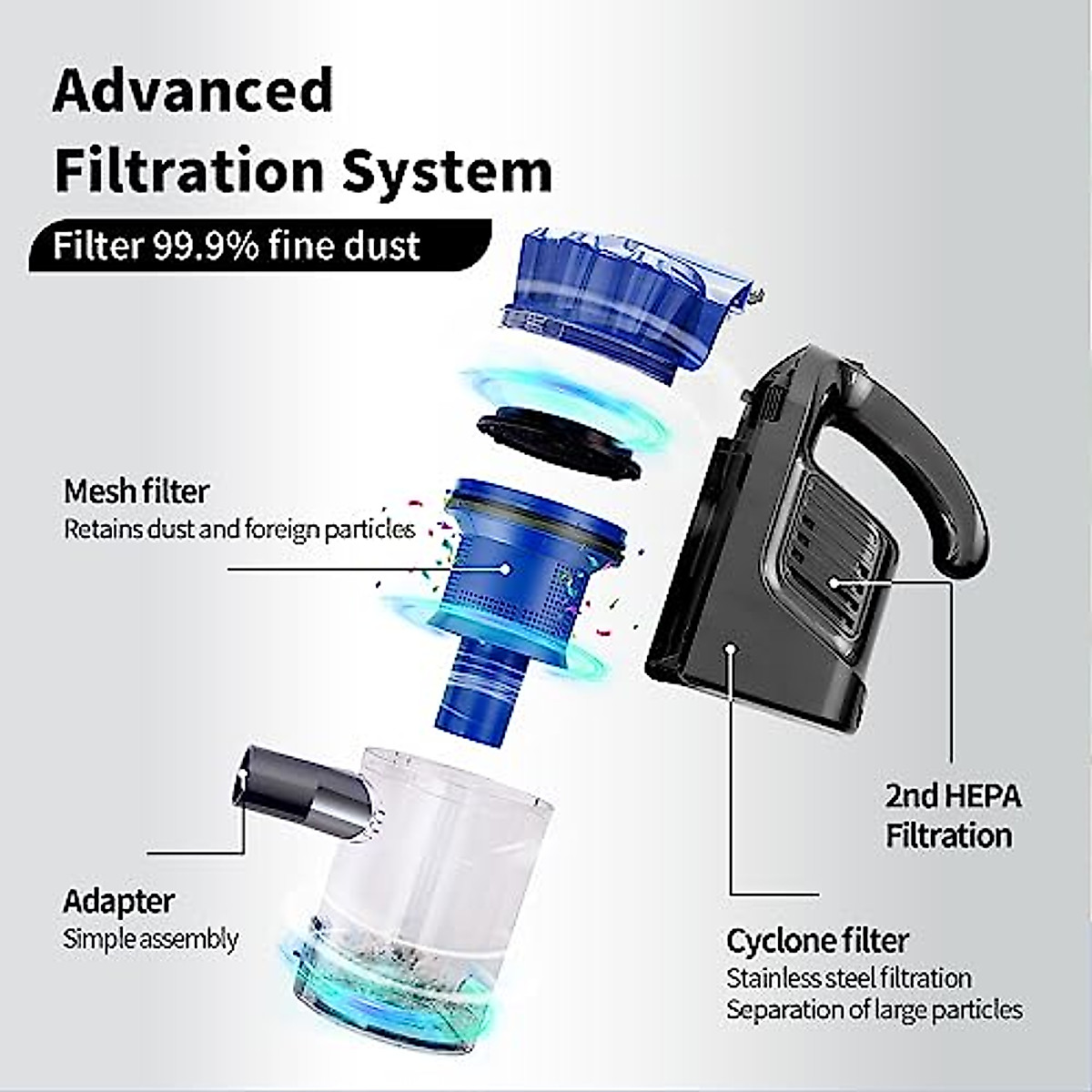 Advanced Filtration System

Filter 99.9% fine dust

Mesh filter
Retains dust and foreign particles

2nd HEPA Filtration

Adapter
Simple assembly

Cyclone filter
Stainless steel filtration
Separation of large particles