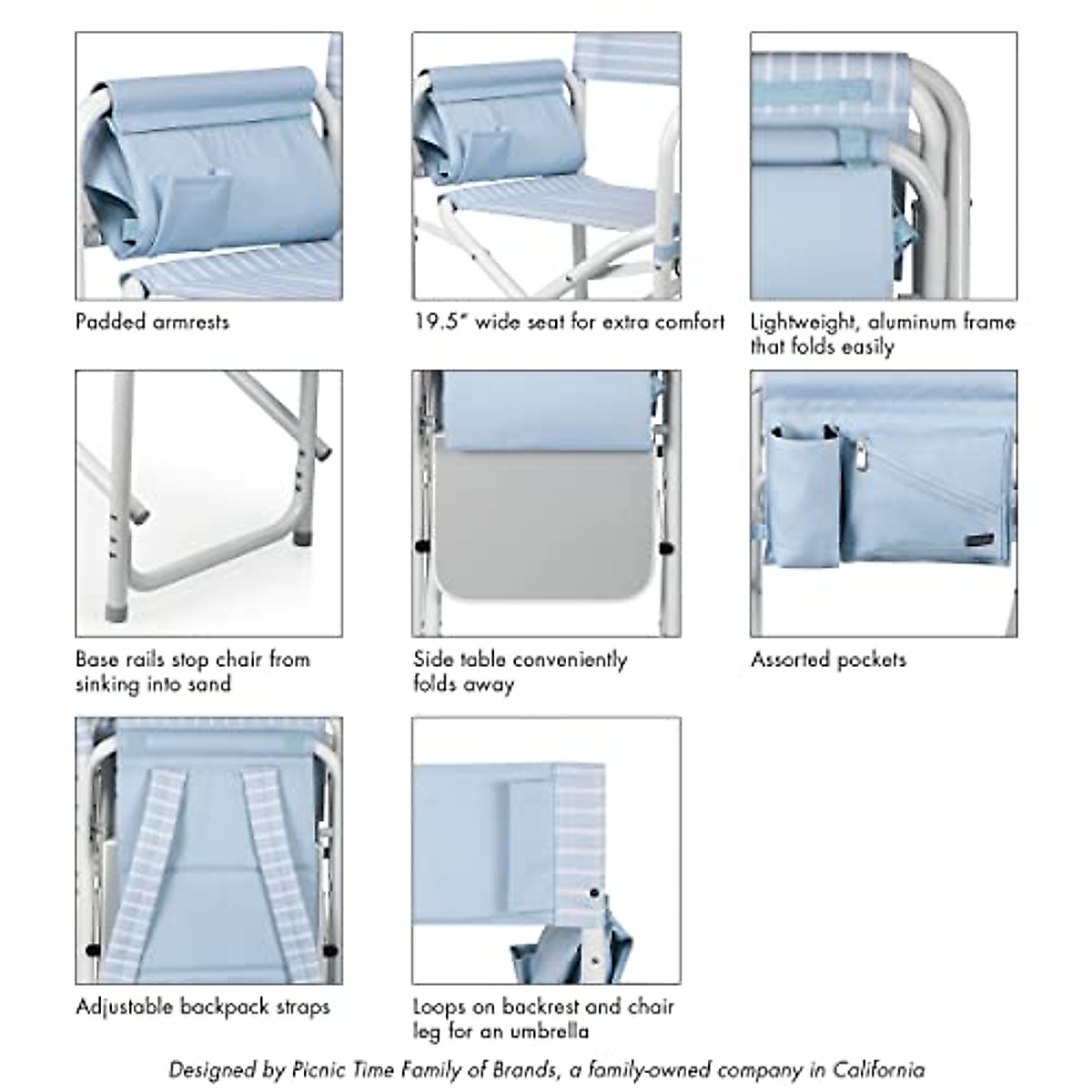 Padded armrests

19.5" wide seat for extra comfort

Lightweight, aluminum frame that folds easily

Base rails stop chair from sinking into sand

Side table conveniently folds away

Assorted pockets

Adjustable backpack straps

Loops on backrest and chair leg for an umbrella

Designed by Picnic Time Family of Brands, a family-owned company in California