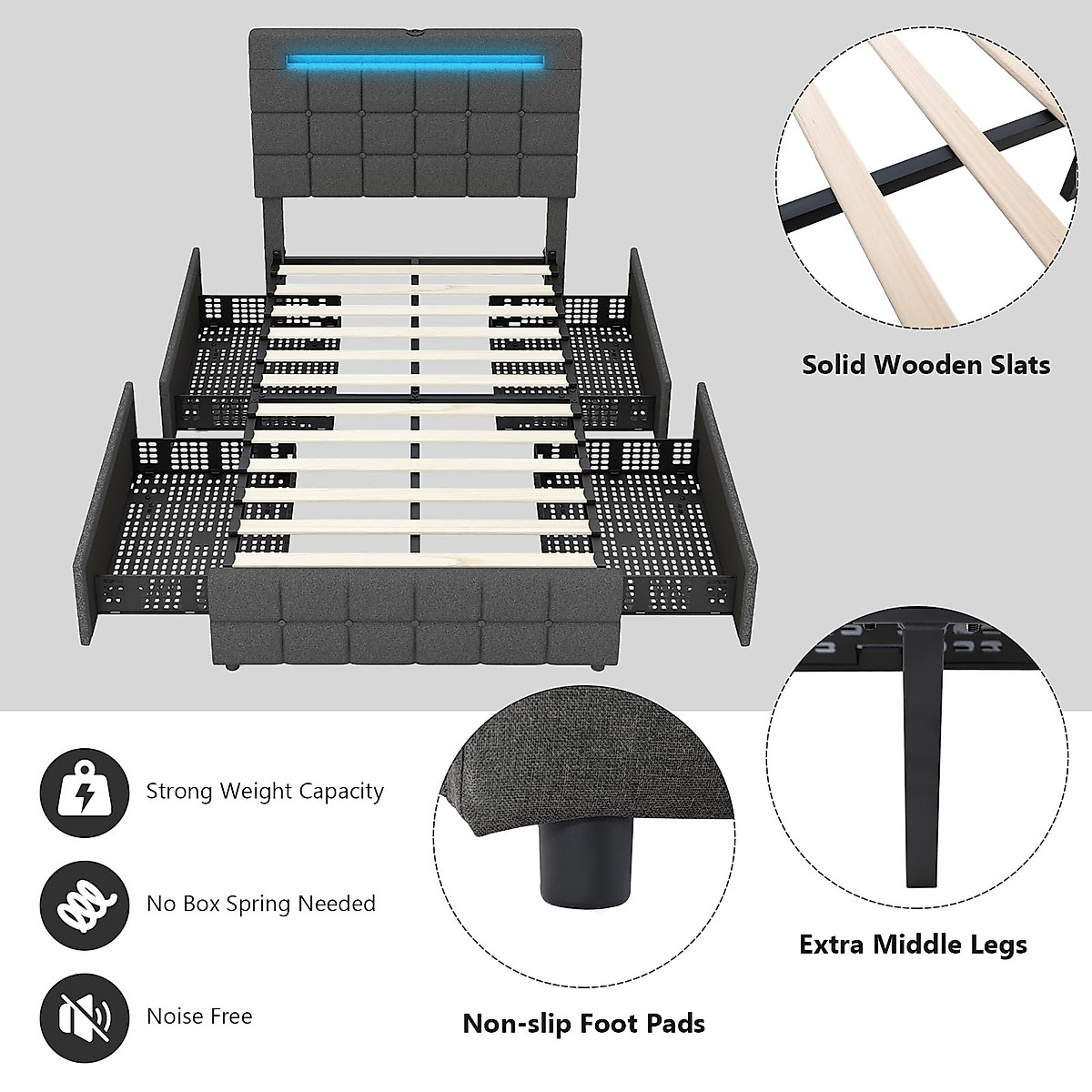 Solid Wooden Slats

Strong Weight Capacity

No Box Spring Needed

Noise Free

Non-slip Foot Pads

Extra Middle Legs