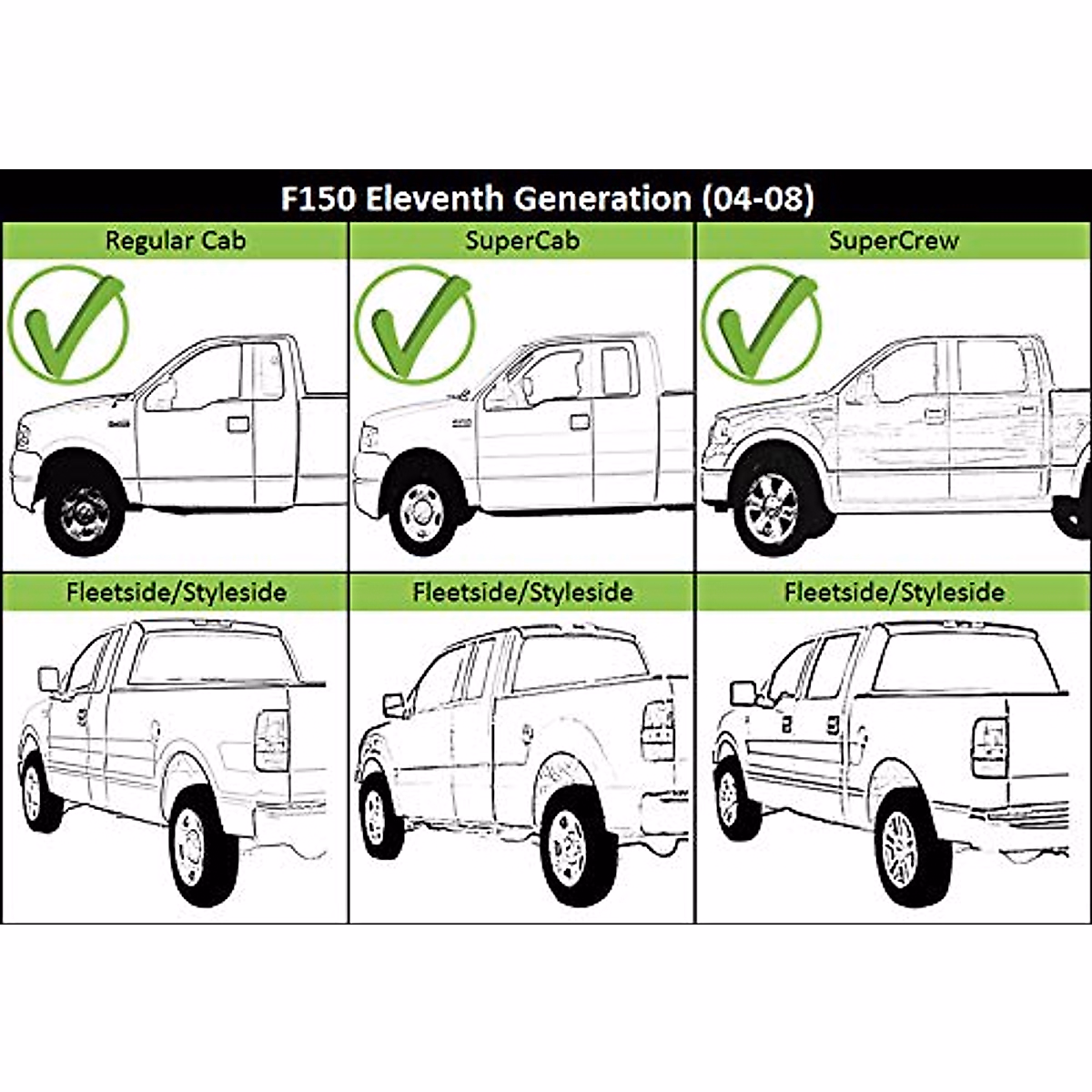 F150 Eleventh Generation (04-08)

| Regular Cab | SuperCab | SuperCrew |
|---|---|---|
| Fleetside/Styleside | Fleetside/Styleside | Fleetside/Styleside |