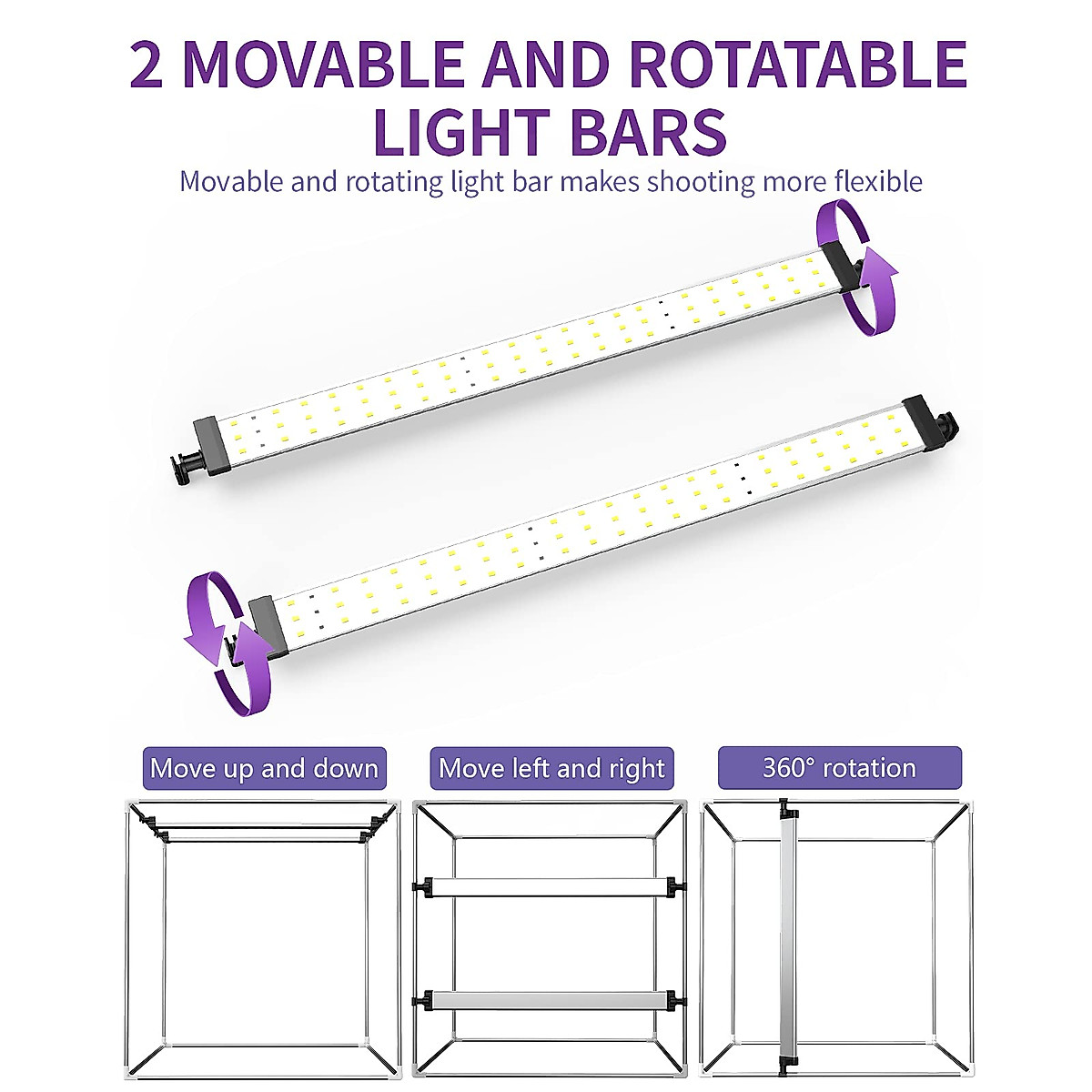 2 MOVABLE AND ROTATABLE LIGHT BARS

Movable and rotating light bar makes shooting more flexible

Move up and down

Move left and right

360° rotation