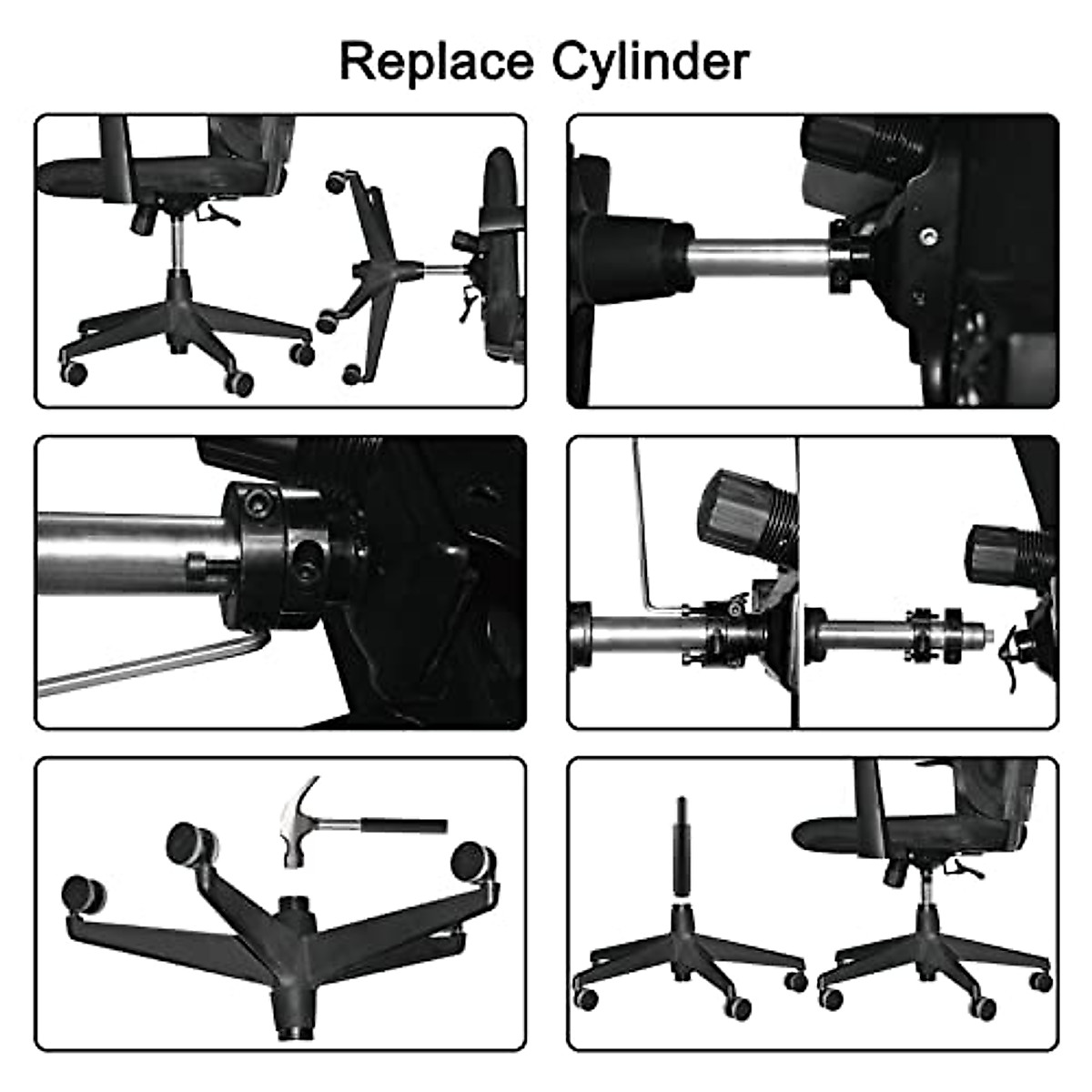 Replace Cylinder