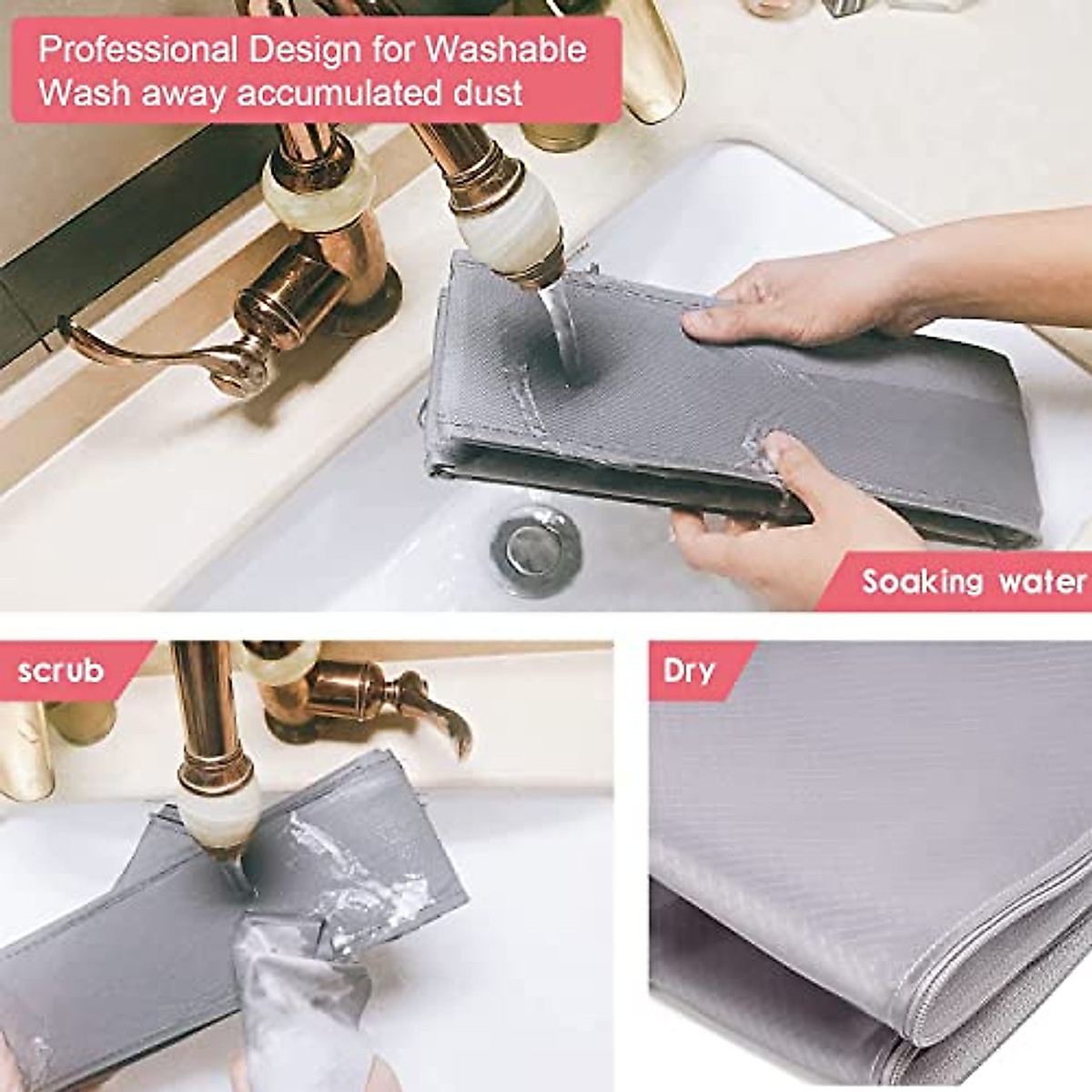 Professional Design for Washable
Wash away accumulated dust

Soaking water

scrub

Dry