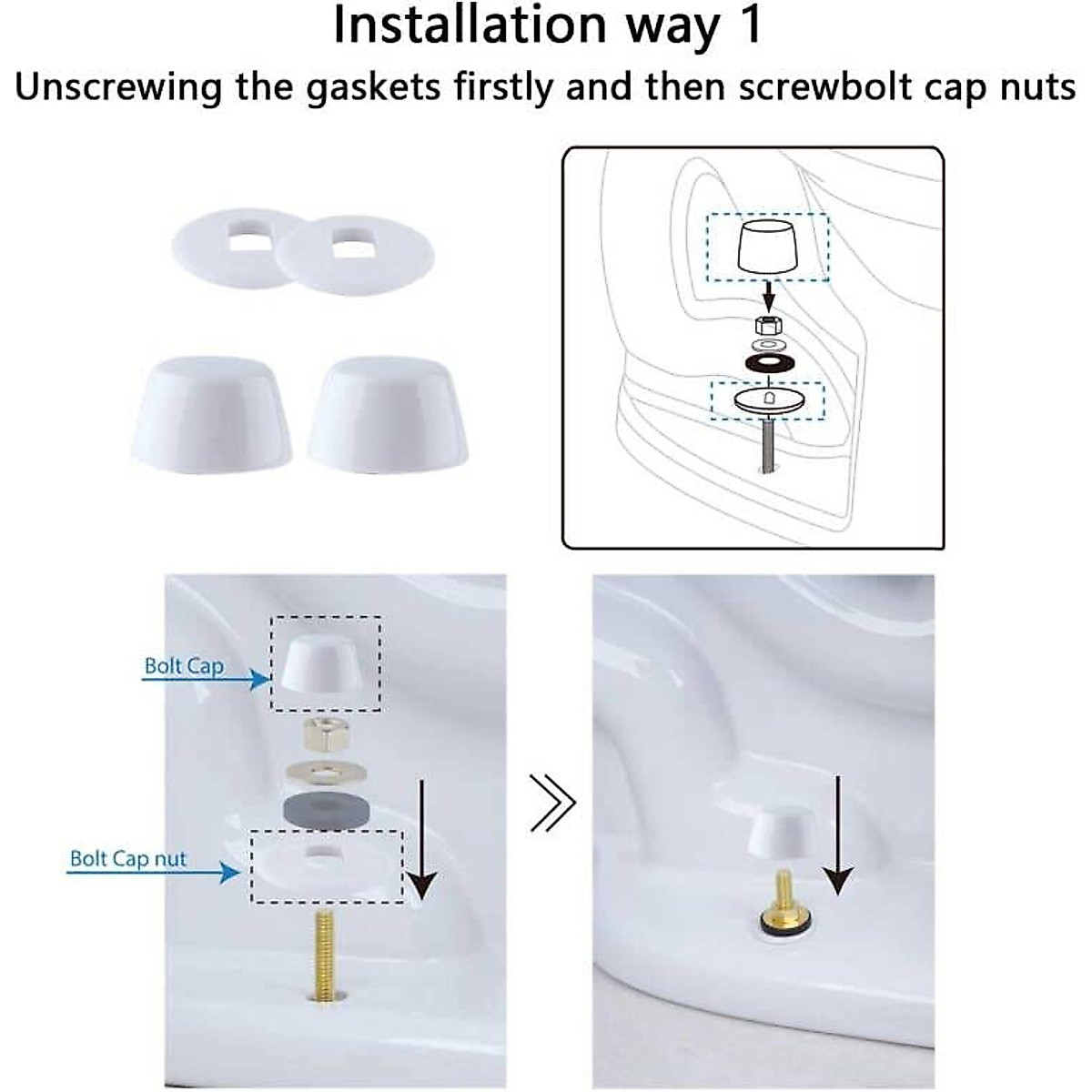 Installation way 1
Unscrewing the gaskets firstly and then screwbolt cap nuts

Bolt Cap

Bolt Cap nut