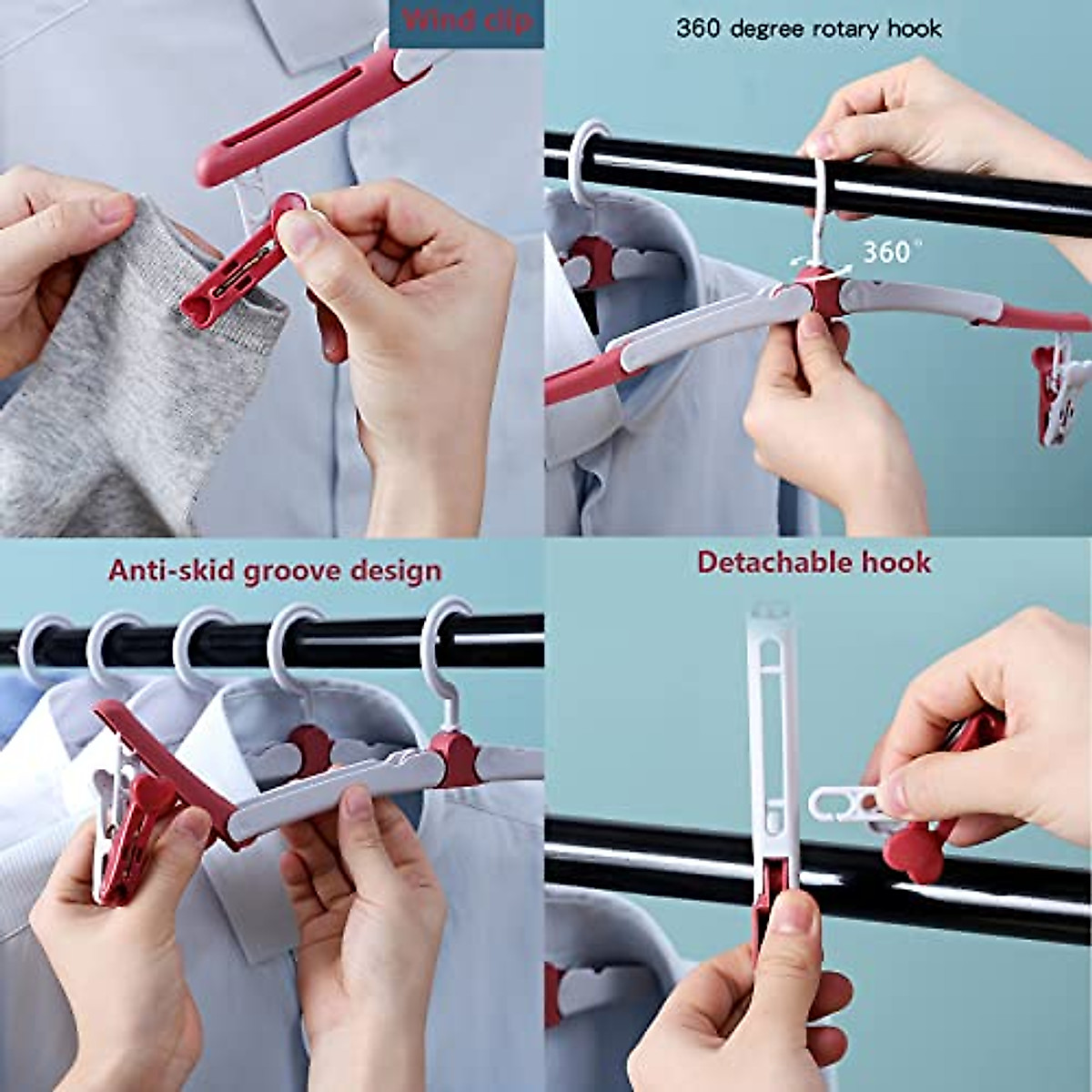 Wind clip

360 degree rotary hook

360°

Anti-skid groove design

Detachable hook