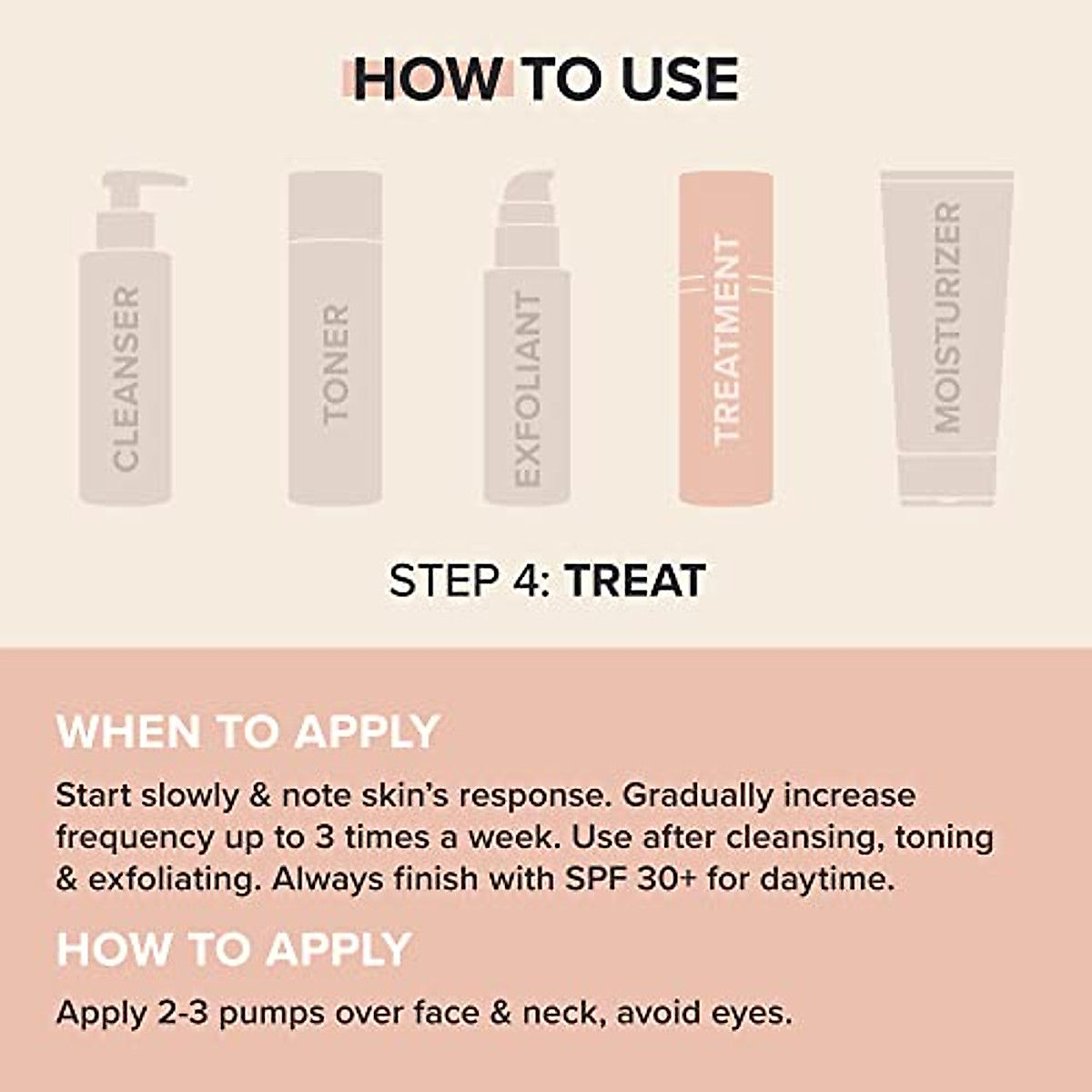 HOW TO USE

CLEANSER

TONER

EXFOLIANT

TREATMENT

MOISTURIZER

STEP 4: TREAT

WHEN TO APPLY

Start slowly & note skin's response. Gradually increase frequency up to 3 times a week. Use after cleansing, toning & exfoliating. Always finish with SPF 30+ for daytime.

HOW TO APPLY

Apply 2-3 pumps over face & neck, avoid eyes.