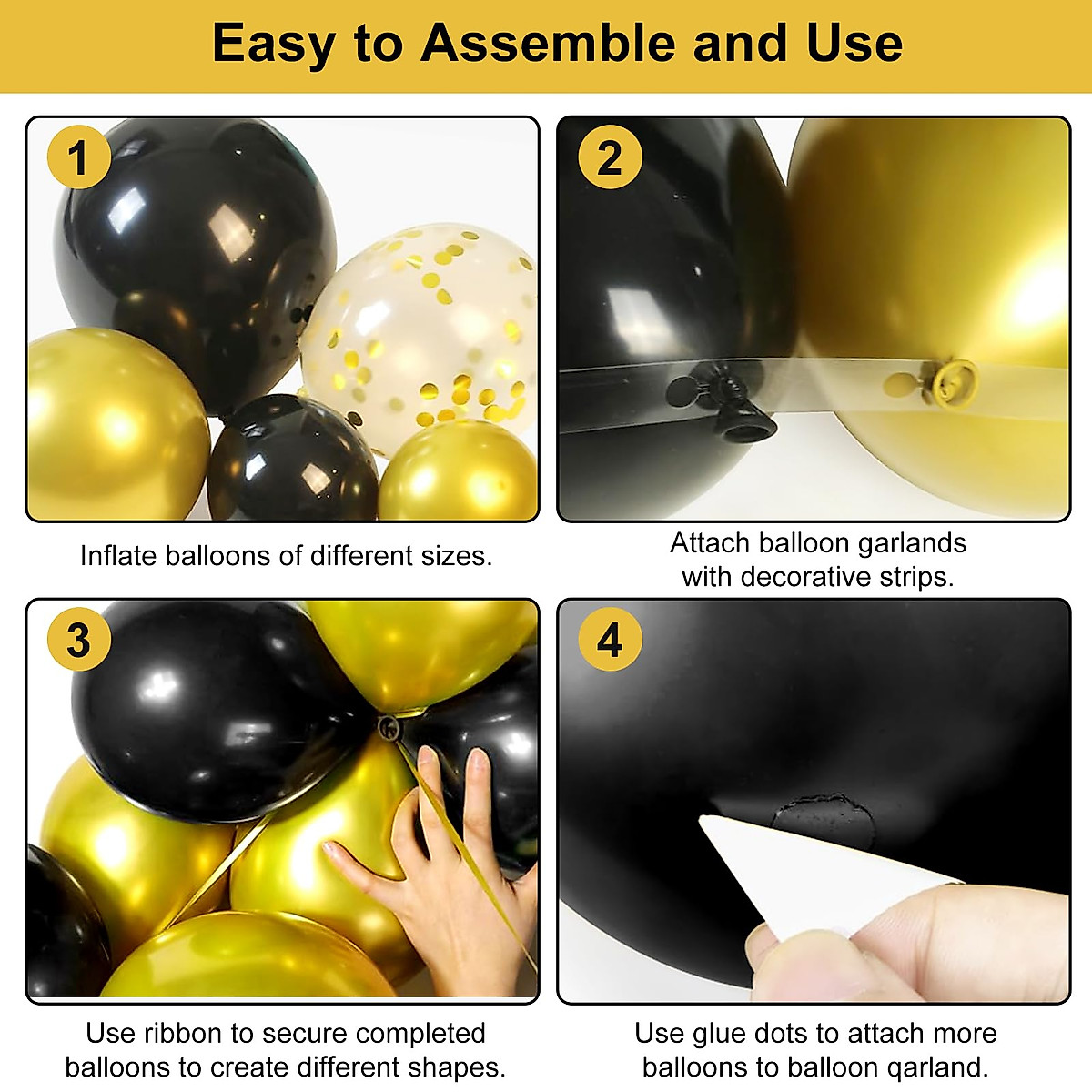 Easy to Assemble and Use

1

Inflate balloons of different sizes.

2

Attach balloon garlands with decorative strips.

3

Use ribbon to secure completed balloons to create different shapes.

4

Use glue dots to attach more balloons to balloon qarland.