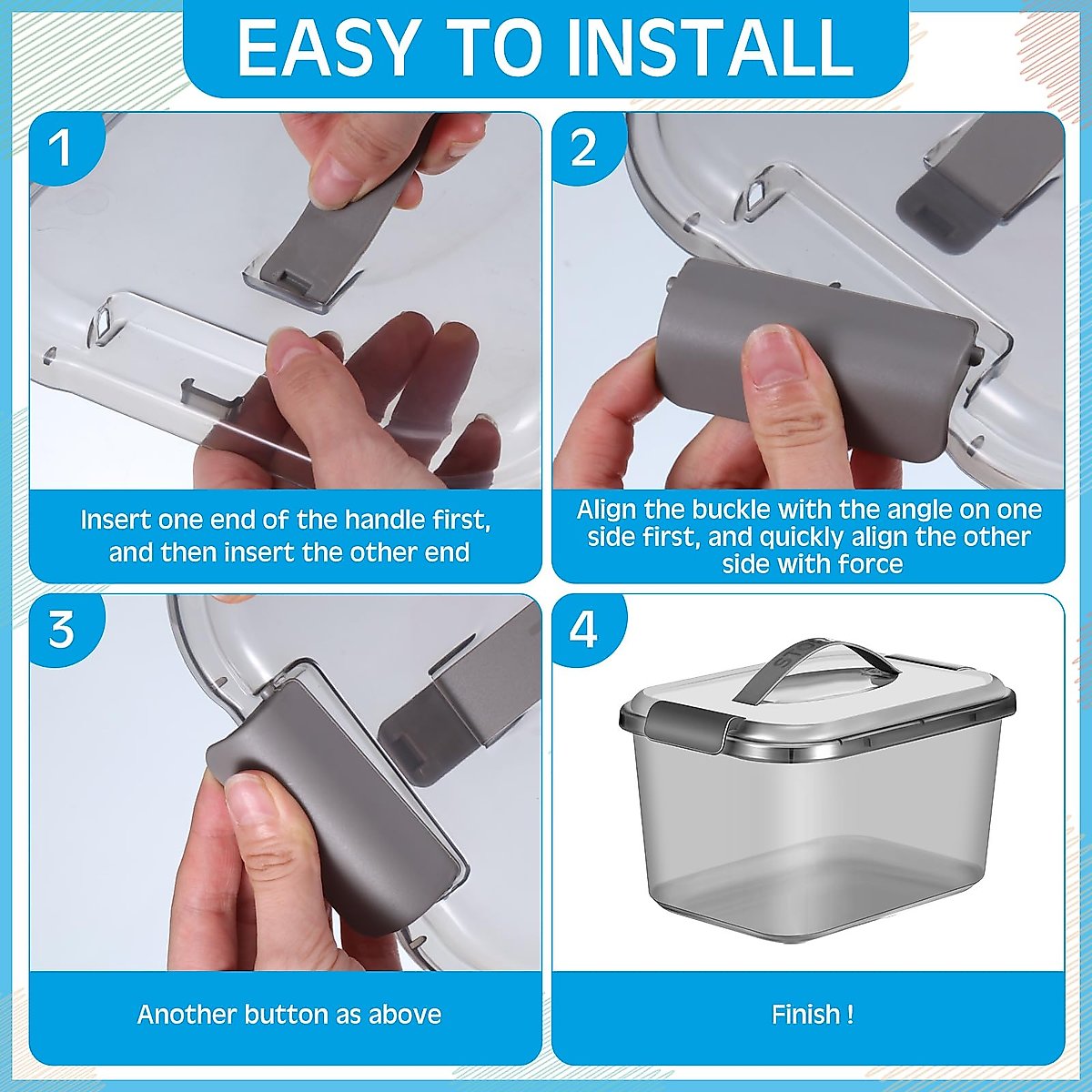 EASY TO INSTALL

1

Insert one end of the handle first, and then insert the other end

2

Align the buckle with the angle on one side first, and quickly align the other side with force

3

Another button as above

4

Finish !