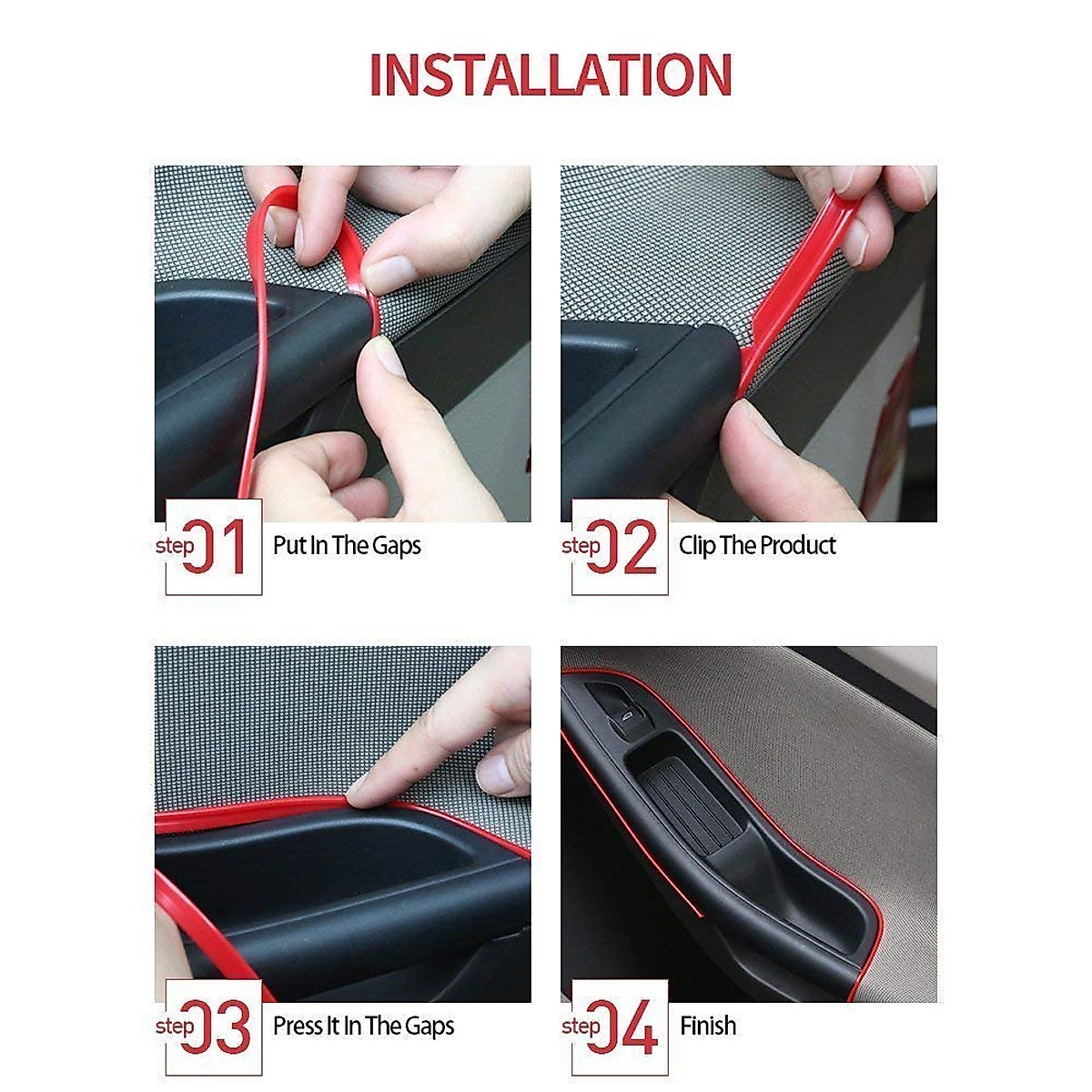 INSTALLATION

step 01 Put In The Gaps

step 02 Clip The Product

step 03 Press It In The Gaps

step 04 Finish