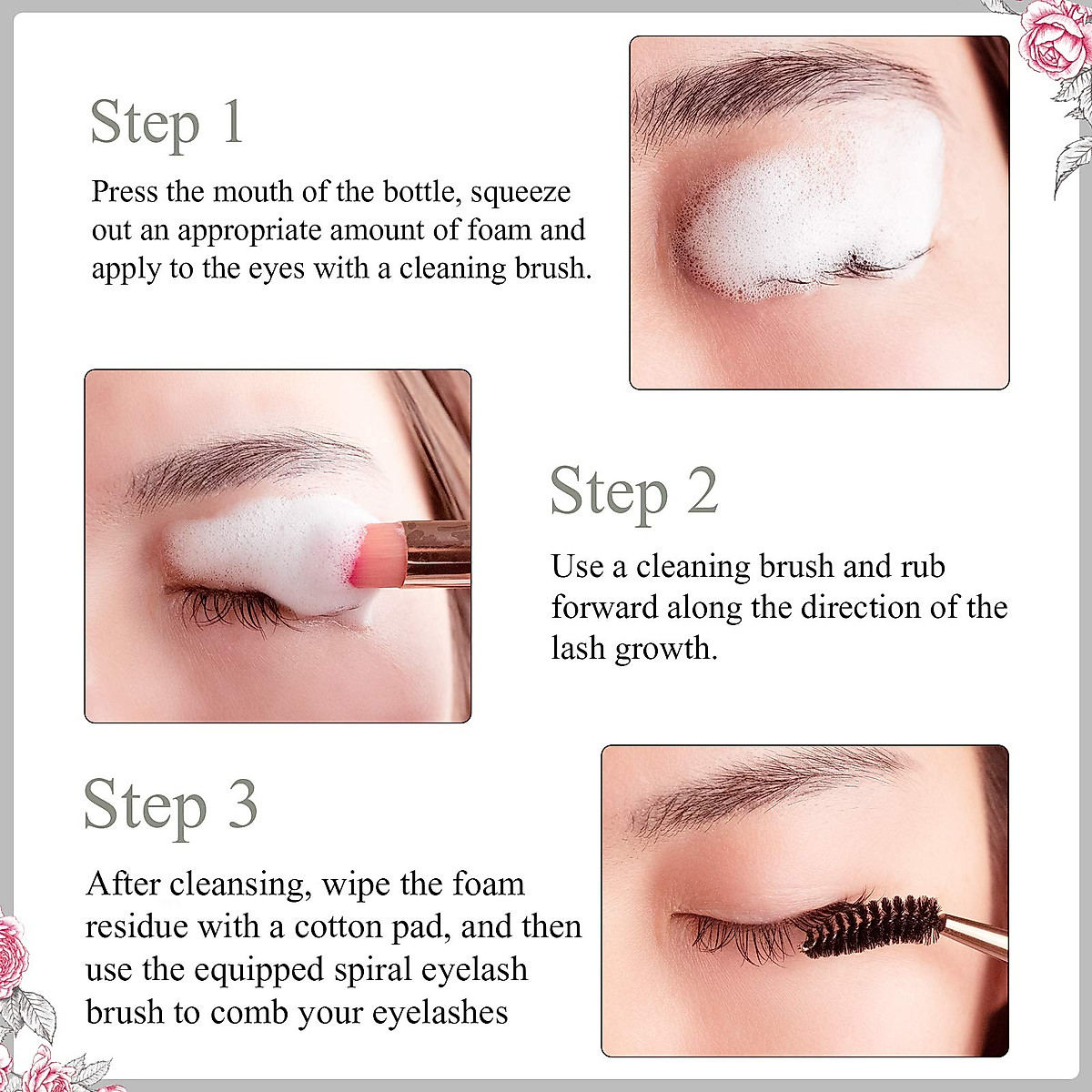 Step 1

Press the mouth of the bottle, squeeze out an appropriate amount of foam and apply to the eyes with a cleaning brush.

Step 2

Use a cleaning brush and rub forward along the direction of the lash growth.

Step 3

After cleansing, wipe the foam residue with a cotton pad, and then use the equipped spiral eyelash brush to comb your eyelashes