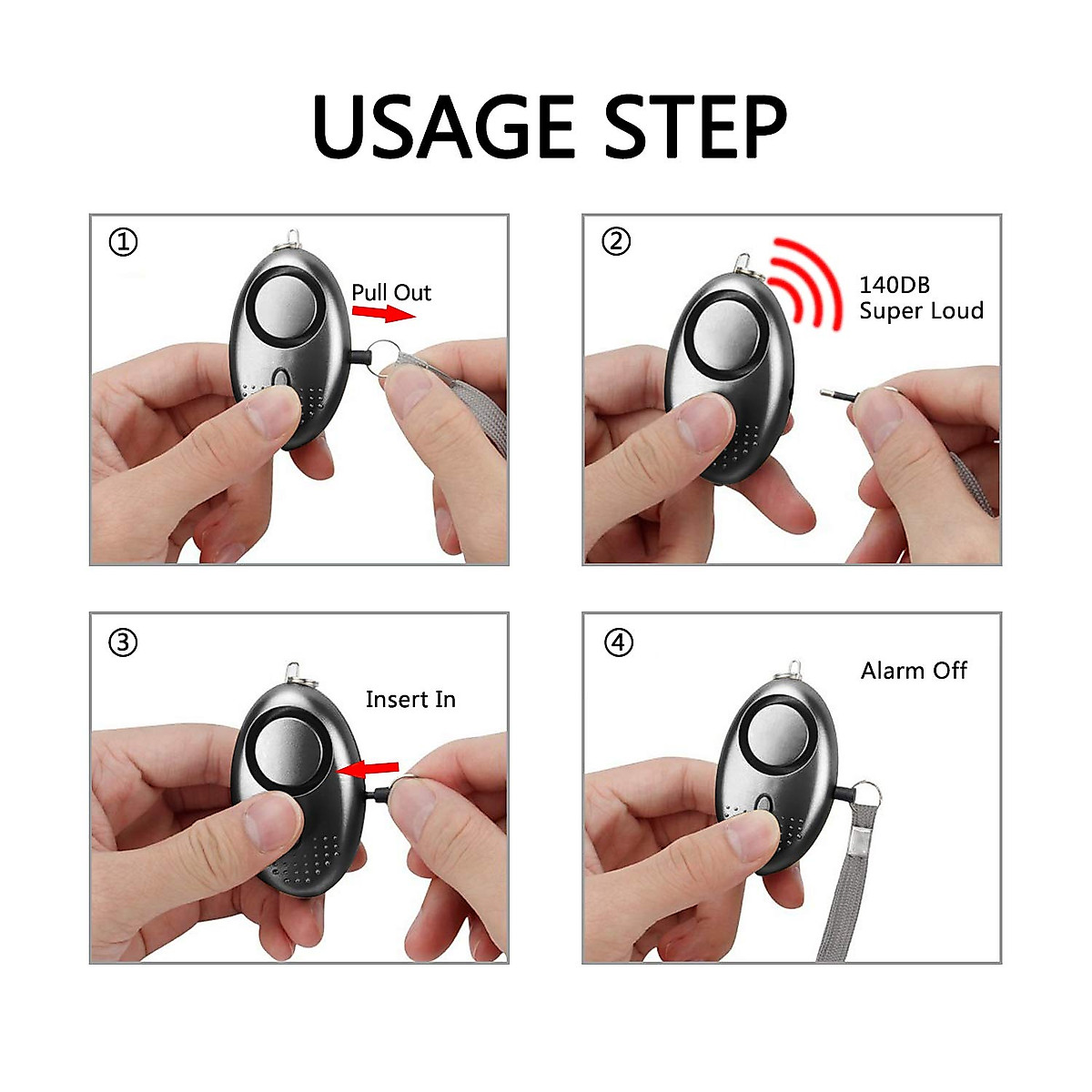 USAGE STEP

①
Pull Out

②
140DB
Super Loud

③
Insert In

④
Alarm Off