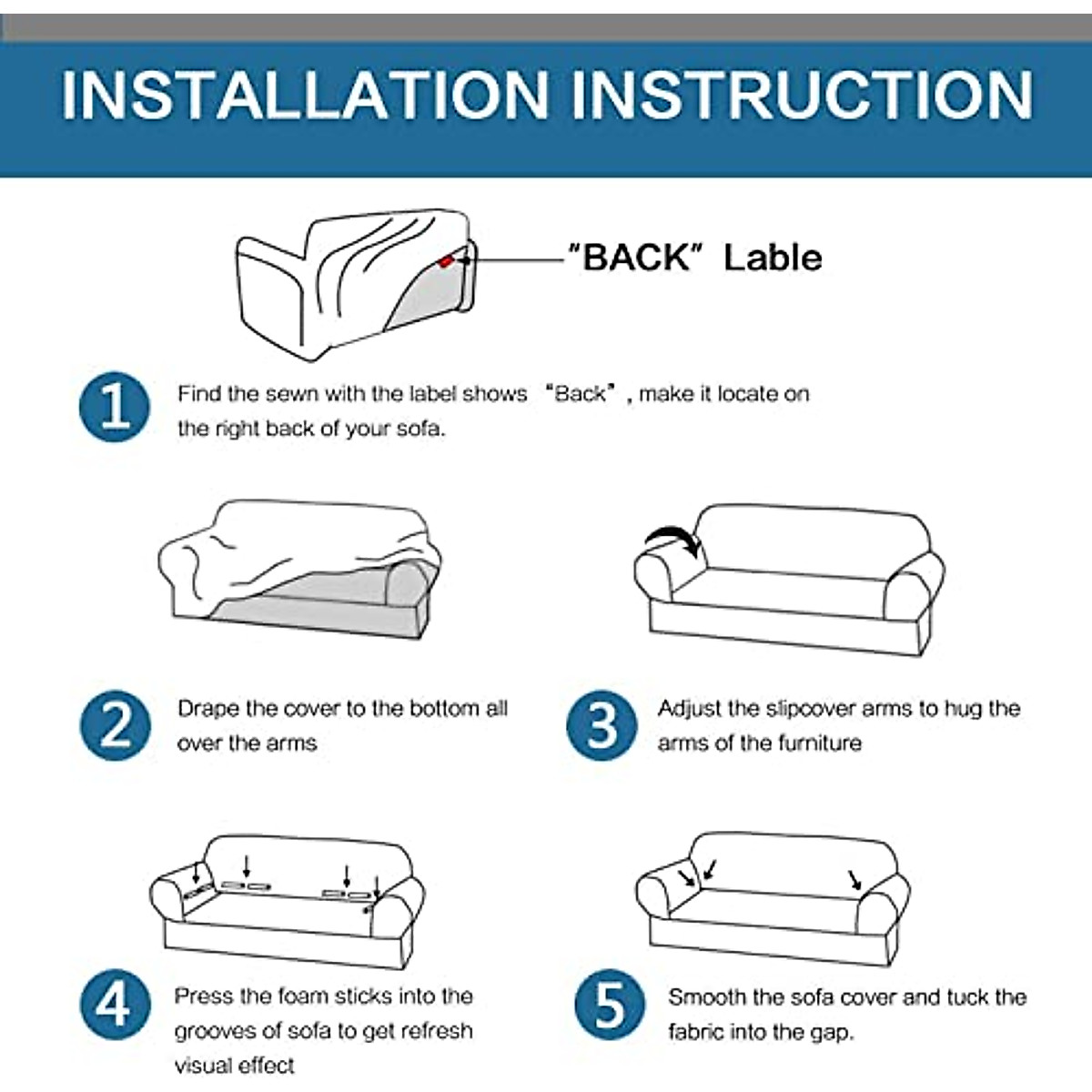 INSTALLATION INSTRUCTION

"BACK" Lable

1 Find the sewn with the label shows "Back", make it locate on the right back of your sofa.

2 Drape the cover to the bottom all over the arms

3 Adjust the slipcover arms to hug the arms of the furniture

4 Press the foam sticks into the grooves of sofa to get refresh visual effect

5 Smooth the sofa cover and tuck the fabric into the gap.