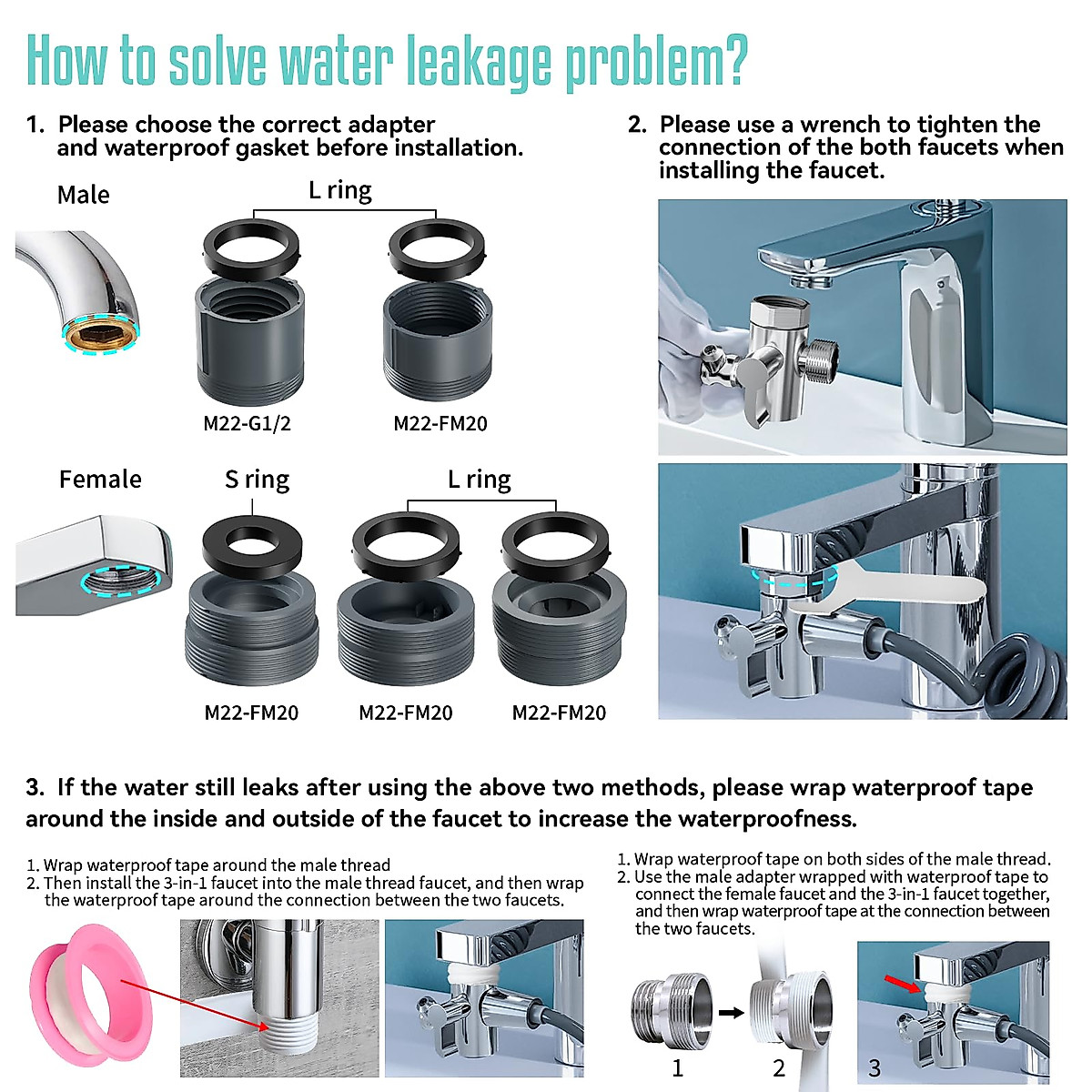 How to solve water leakage problem?

1. Please choose the correct adapter and waterproof gasket before installation.

Male

L ring

M22-G1/2

M22-FM20

Female

S ring

L ring

M22-FM20

M22-FM20

M22-FM20

2. Please use a wrench to tighten the connection of the both faucets when installing the faucet.

3. If the water still leaks after using the above two methods, please wrap waterproof tape around the inside and outside of the faucet to increase the waterproofness.

1. Wrap waterproof tape around the male thread
2. Then install the 3-in-1 faucet into the male thread faucet, and then wrap the waterproof tape around the connection between the two faucets.

1. Wrap waterproof tape on both sides of the male thread.
2. Use the male adapter wrapped with waterproof tape to connect the female faucet and the 3-in-1 faucet together, and then wrap waterproof tape at the connection between the two faucets.

1

2

3