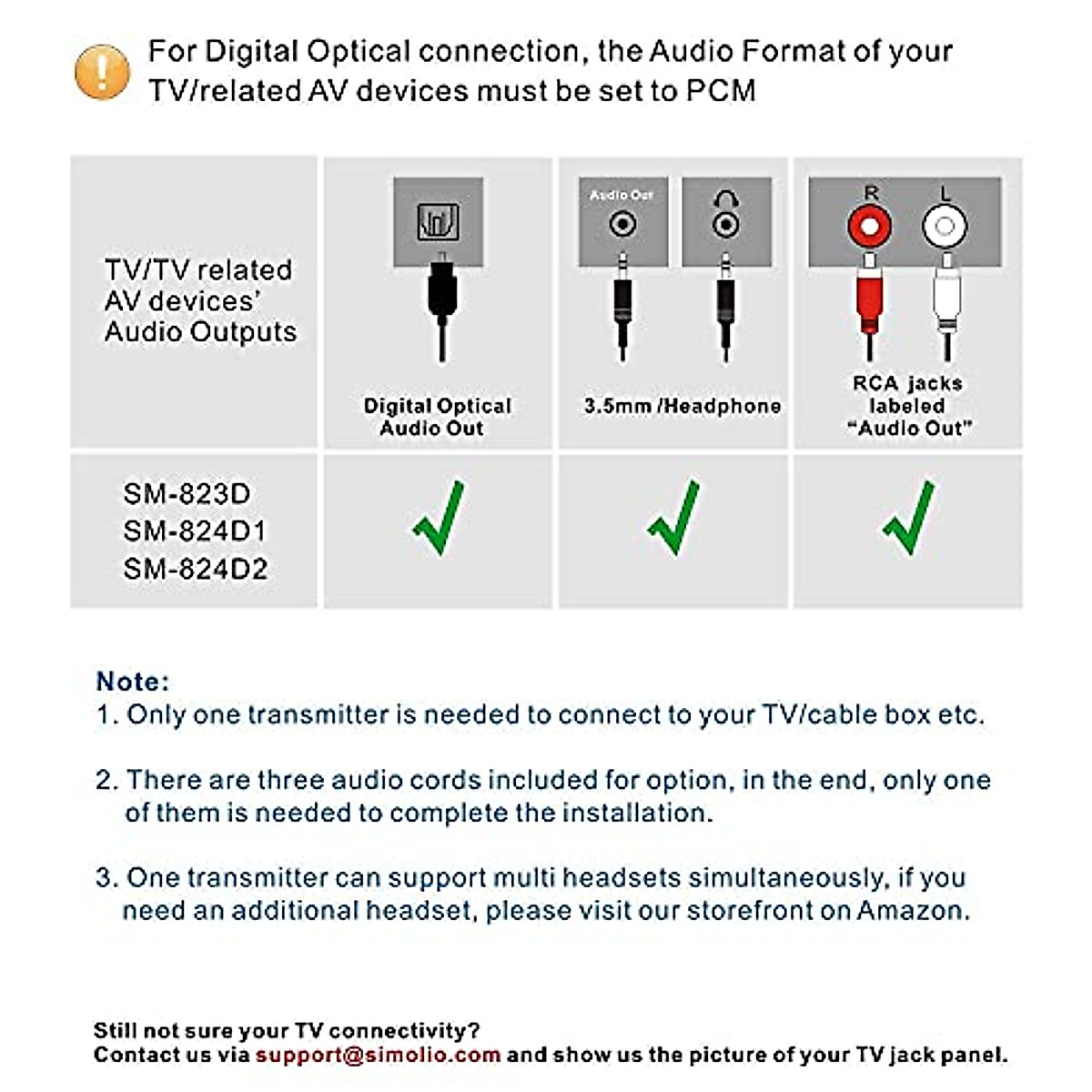 For Digital Optical connection, the Audio Format of your TV/related AV devices must be set to PCM

| TV/TV related AV devices' Audio Outputs | Digital Optical Audio Out | Audio Out 3.5mm /Headphone | R L RCA jacks labeled "Audio Out" |
|---|---|---|---|
| SM-823D SM-824D1 SM-824D2 | ✓ | ✓ | ✓ |

Note:
1. Only one transmitter is needed to connect to your TV/cable box etc.

2. There are three audio cords included for option, in the end, only one of them is needed to complete the installation.

3. One transmitter can support multi headsets simultaneously, if you need an additional headset, please visit our storefront on Amazon.

Still not sure your TV connectivity?
Contact us via support@simolio.com and show us the picture of your TV jack panel.