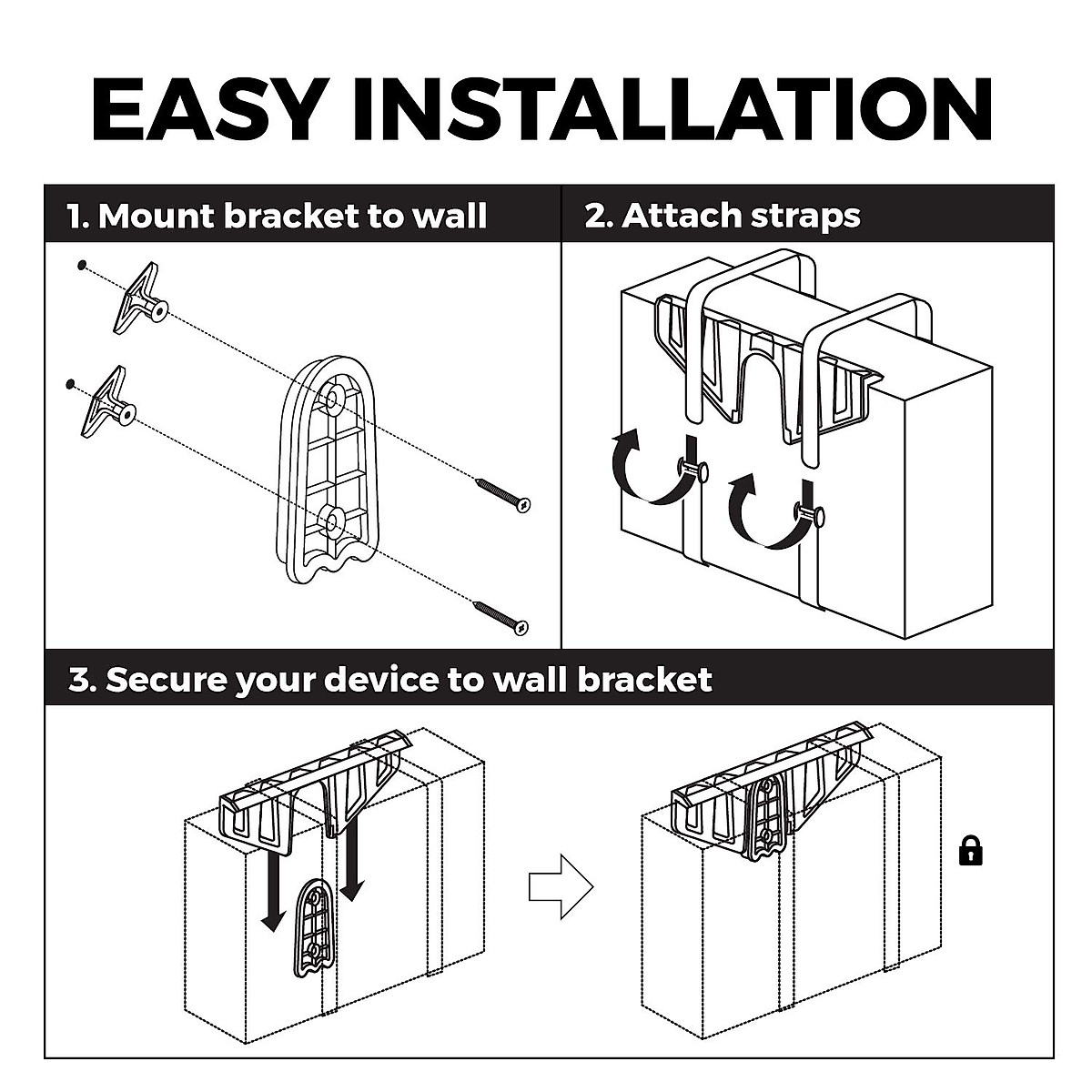 EASY INSTALLATION

1. Mount bracket to wall

2. Attach straps

3. Secure your device to wall bracket