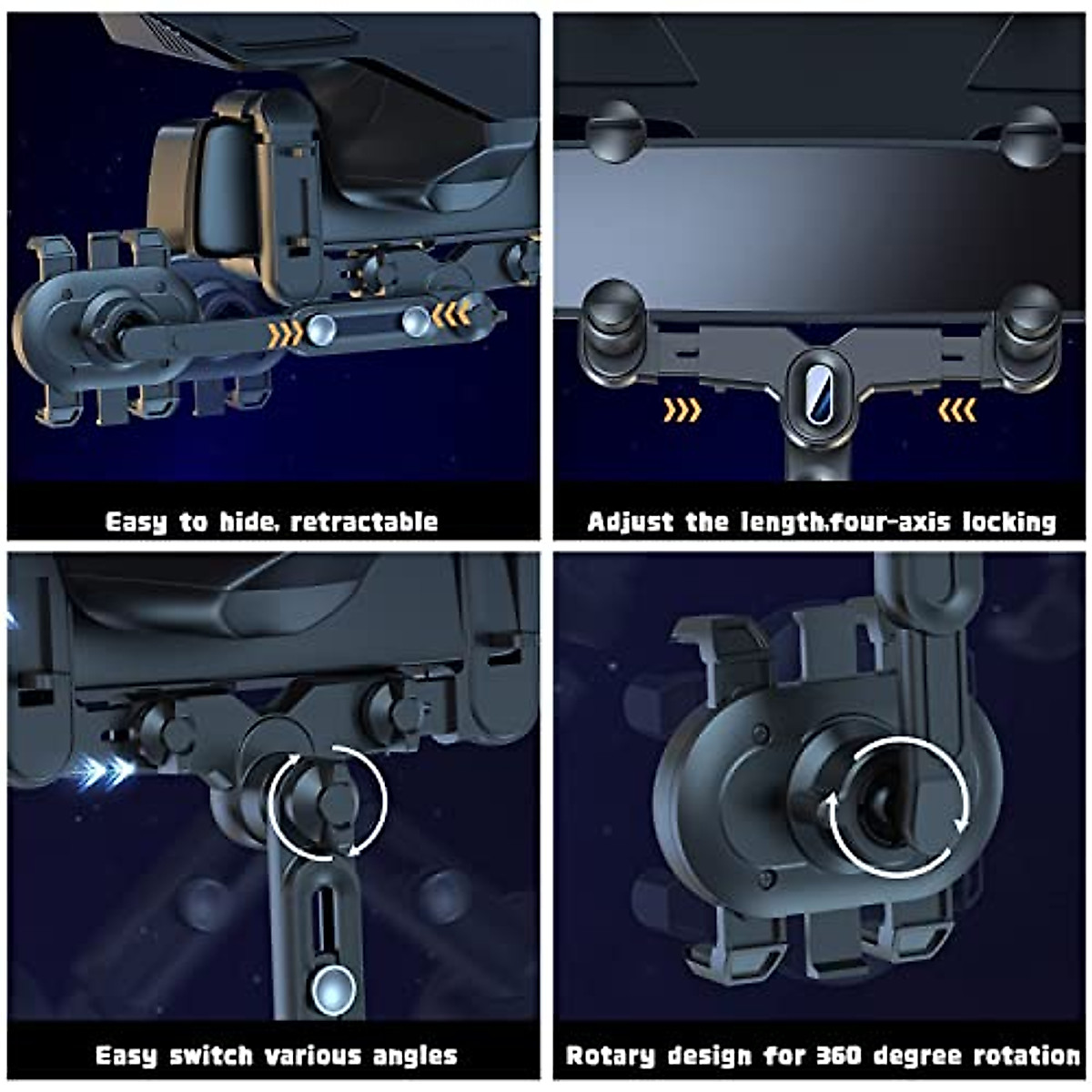 Easy to hide, retractable

Adjust the length,four-axis locking

Easy switch various angles

Rotary design for 360 degree rotation