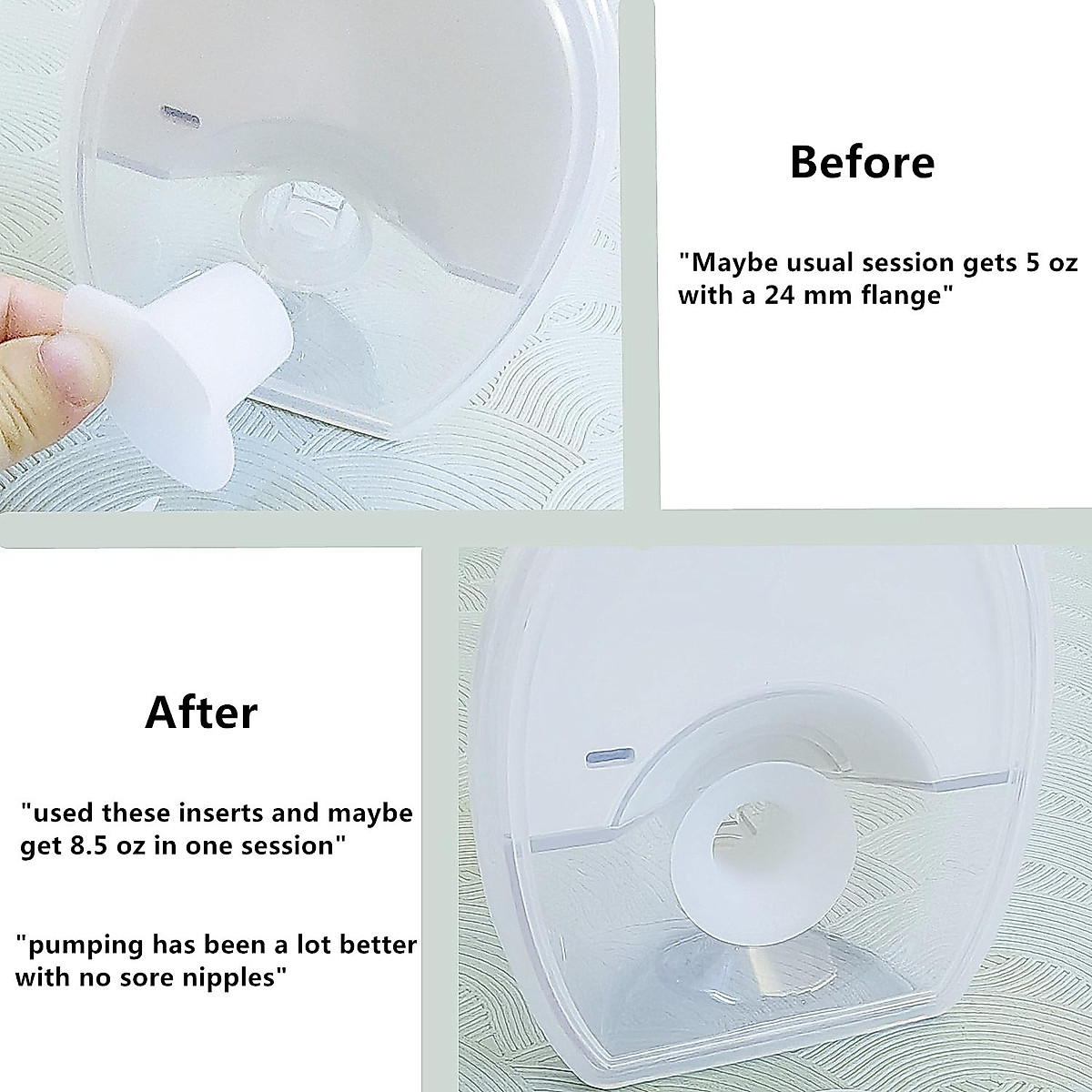 Before

"Maybe usual session gets 5 oz with a 24 mm flange"

After

"used these inserts and maybe get 8.5 oz in one session"

"pumping has been a lot better with no sore nipples"