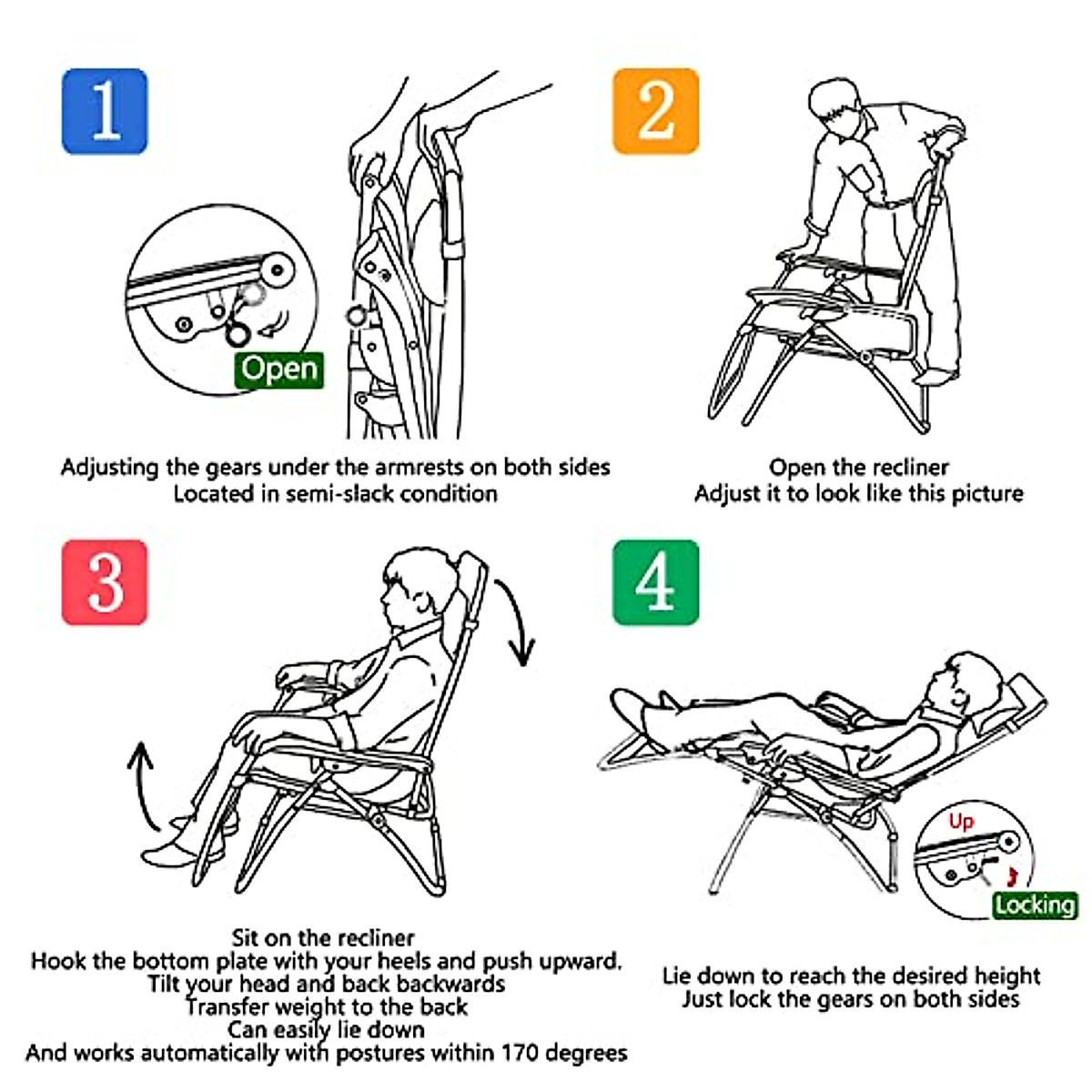 1

Open

Adjusting the gears under the armrests on both sides
Located in semi-slack condition

2

Open the recliner
Adjust it to look like this picture

3

Sit on the recliner
Hook the bottom plate with your heels and push upward.
Tilt your head and back backwards
Transfer weight to the back
Can easily lie down
And works automatically with postures within 170 degrees

4

Up

Locking

Lie down to reach the desired height
Just lock the gears on both sides