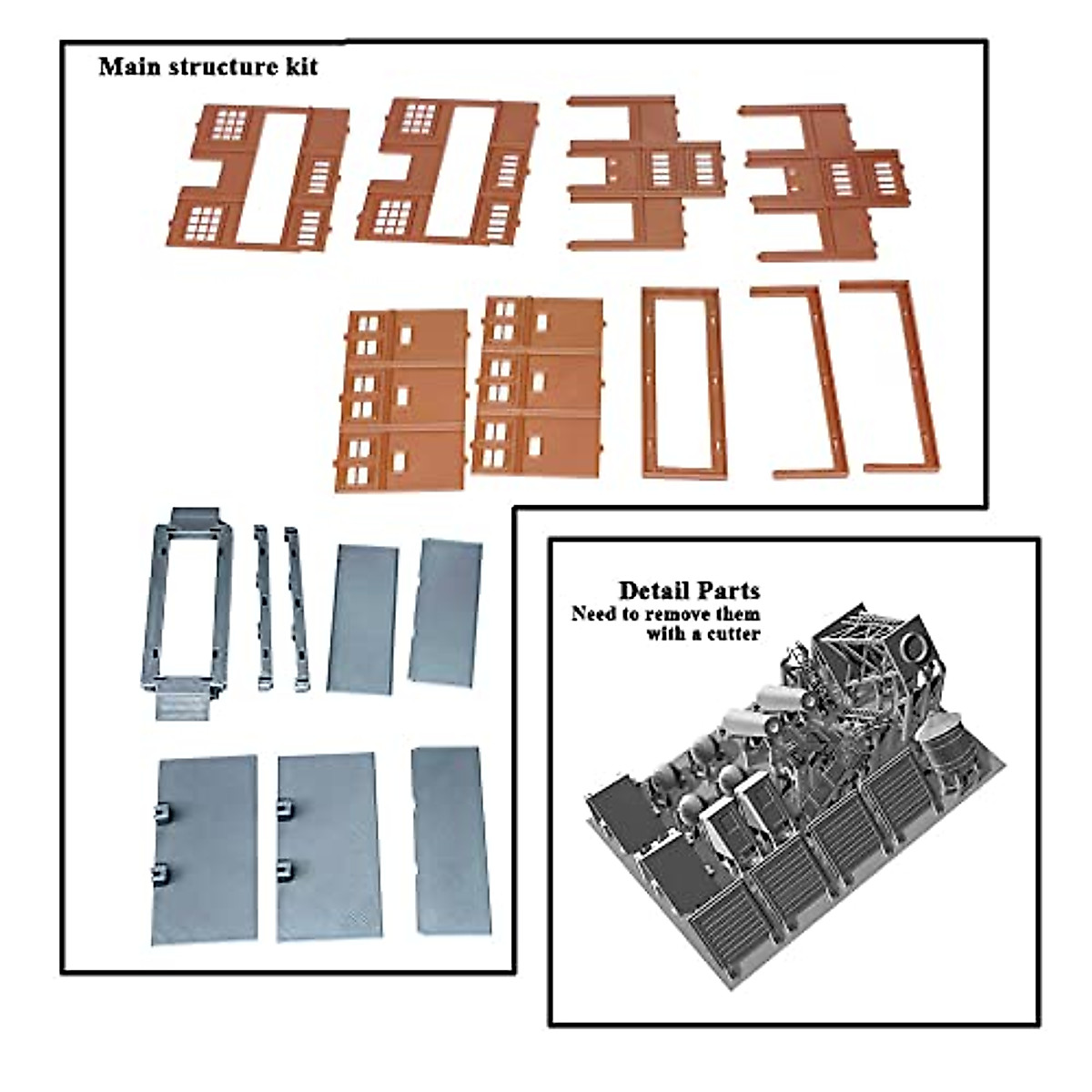 Main structure kit

Detail Parts
Need to remove them with a cutter