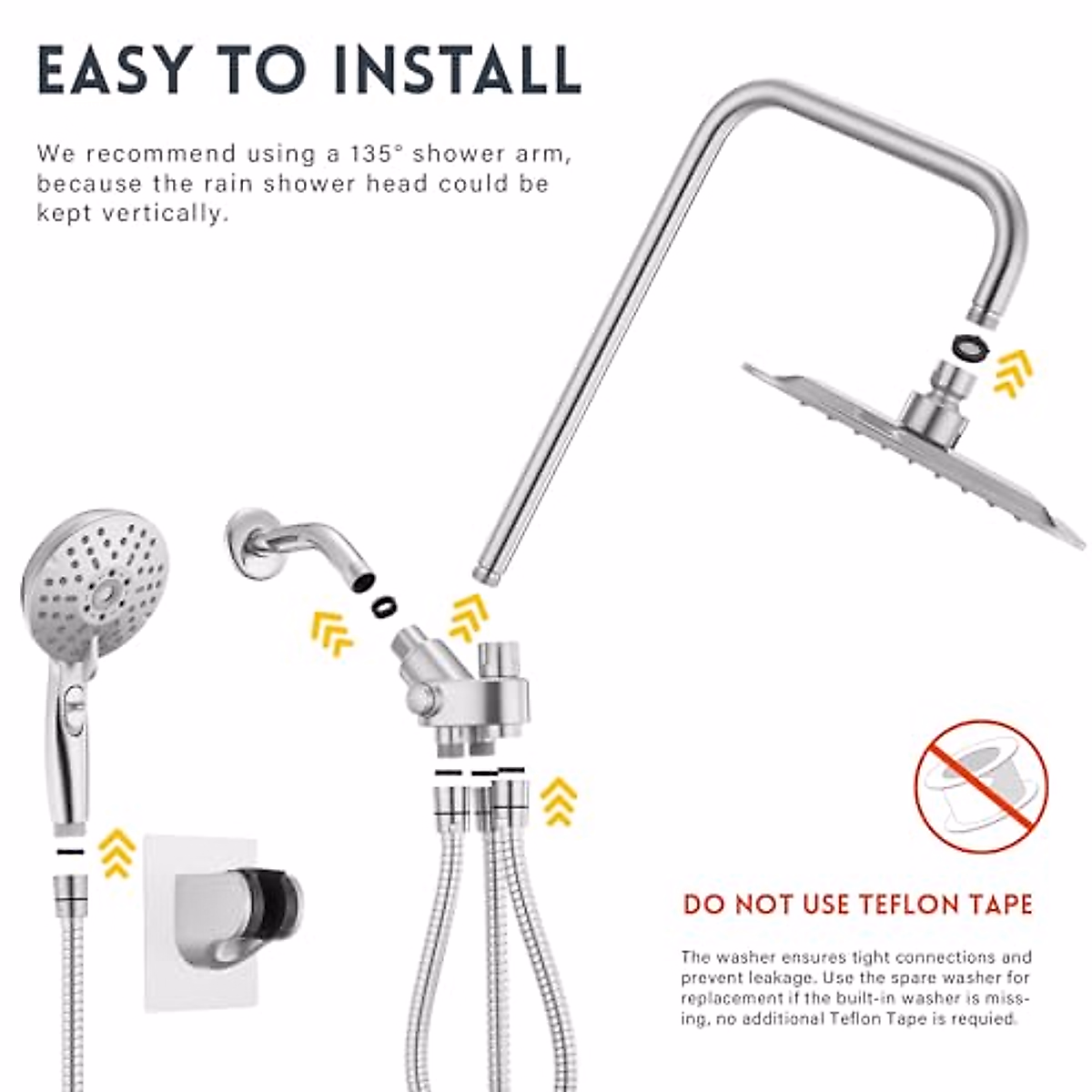 EASY TO INSTALL

We recommend using a 135° shower arm, because the rain shower head could be kept vertically.

DO NOT USE TEFLON TAPE

The washer ensures tight connections and prevent leakage. Use the spare washer for replacement if the built-in washer is missing, no additional Teflon Tape is requied.