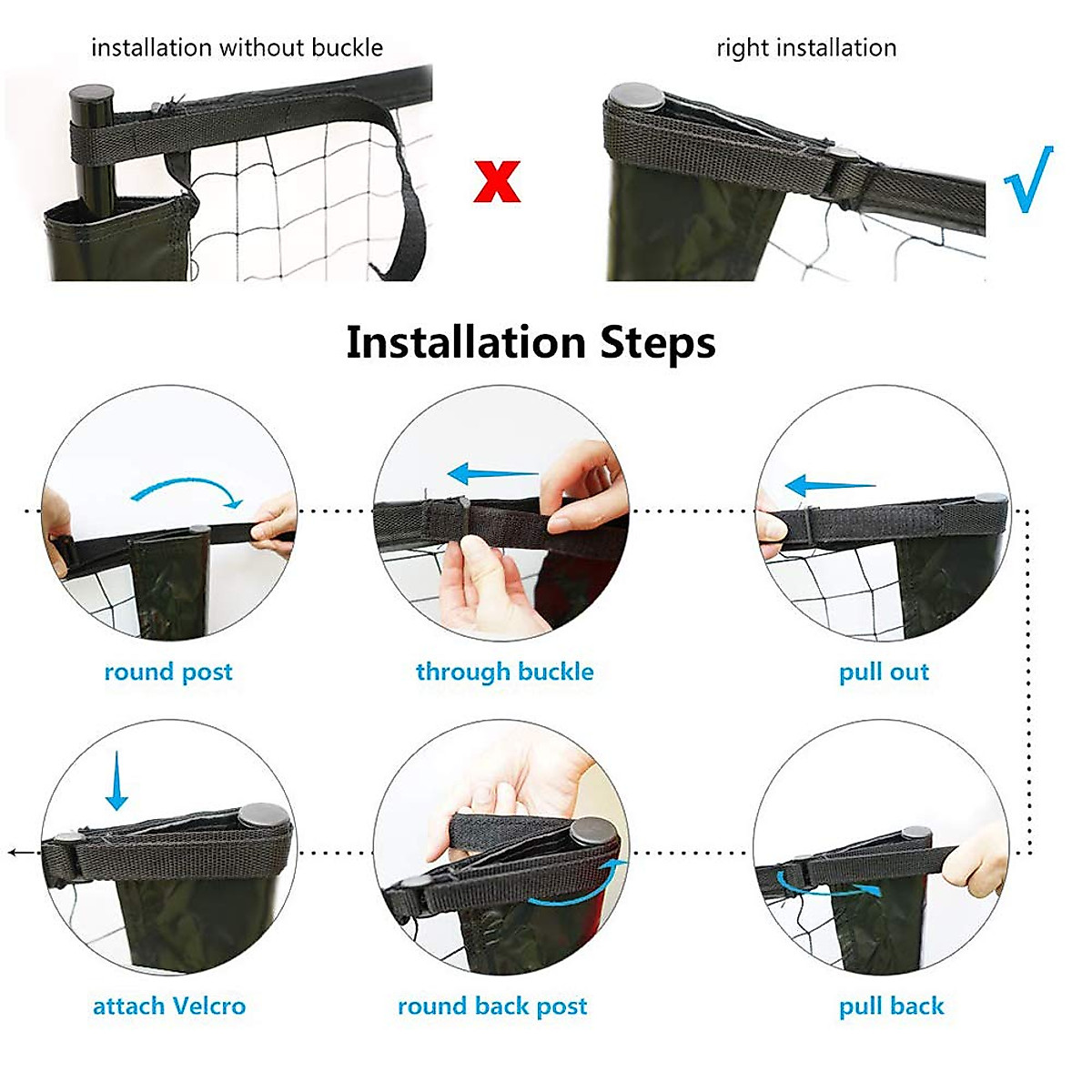 installation without buckle

x

right installation

√

Installation Steps

round post

through buckle

pull out

attach Velcro

round back post

pull back