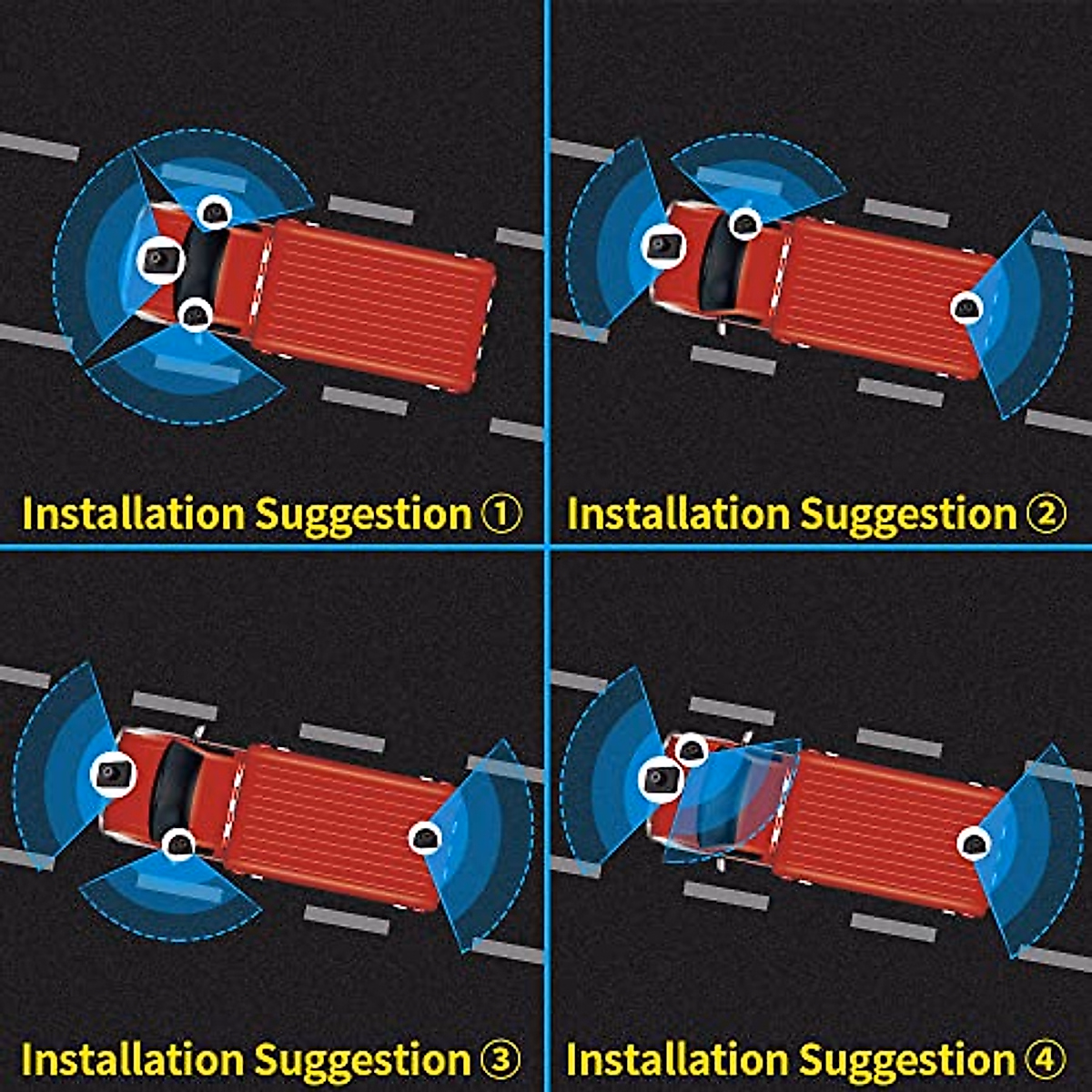 Installation Suggestion ①

Installation Suggestion ②

Installation Suggestion ③

Installation Suggestion ④