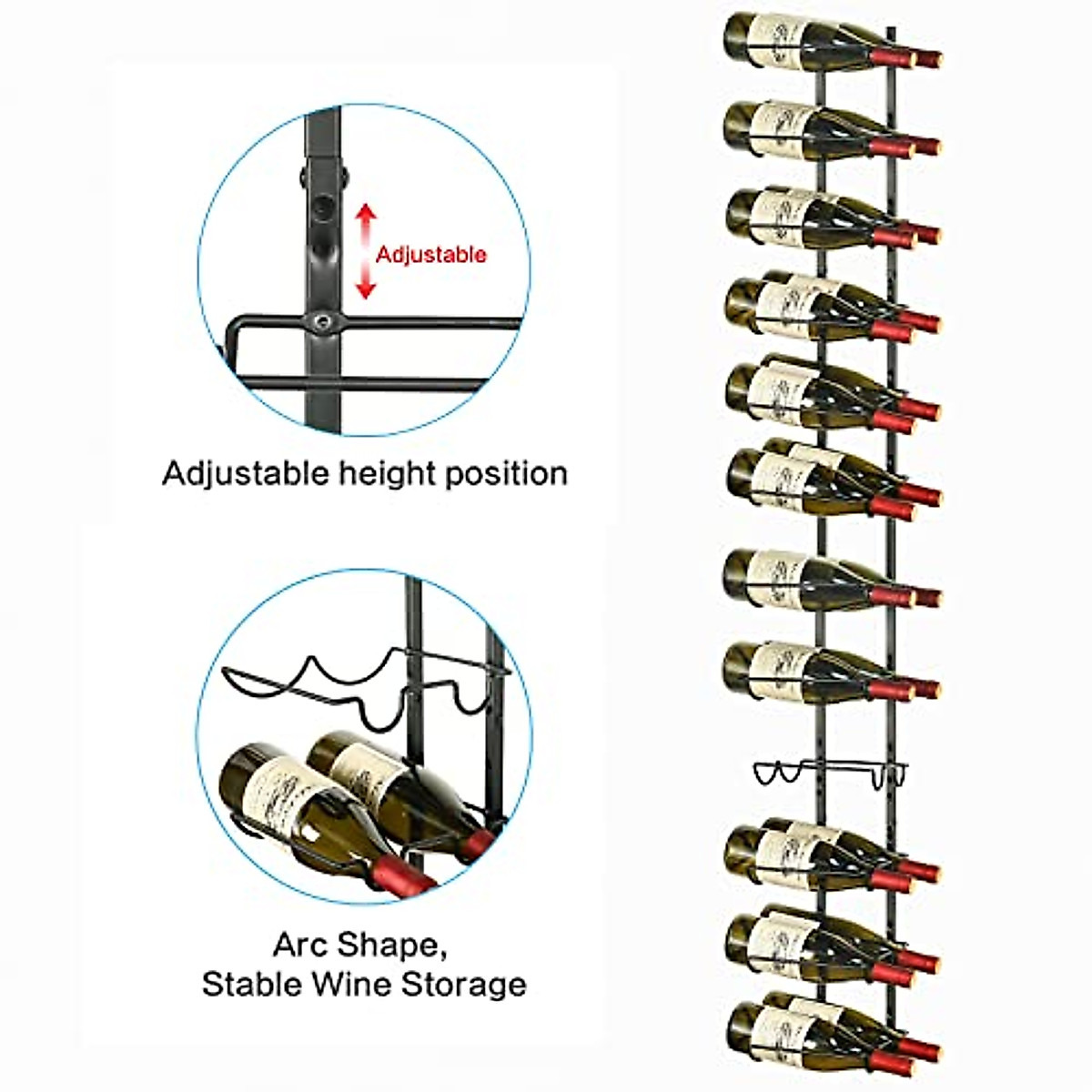 Adjustable

Adjustable height position

Arc Shape,
Stable Wine Storage