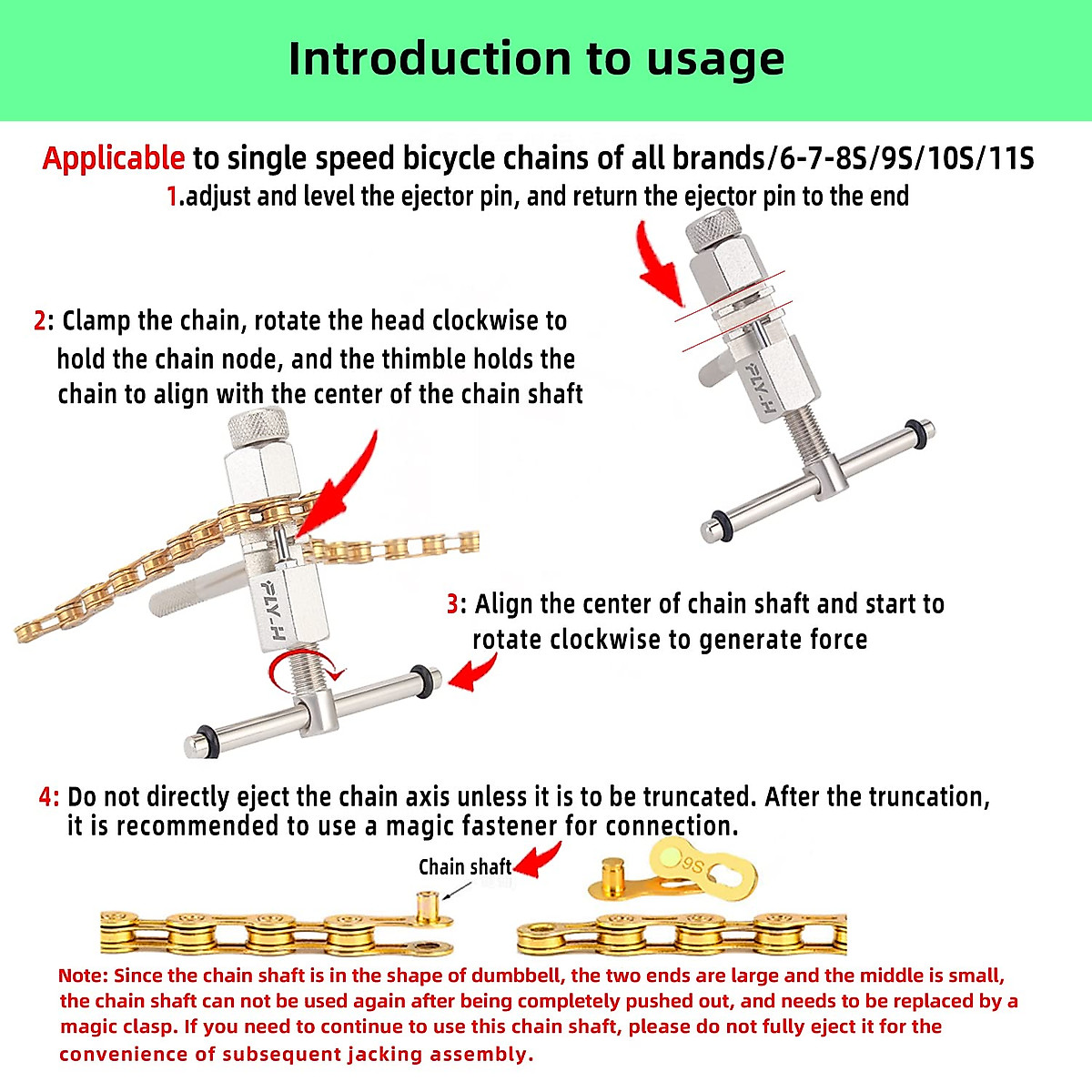 Introduction to usage

Applicable to single speed bicycle chains of all brands/6-7-8S/9S/10S/11S

1.adjust and level the ejector pin, and return the ejector pin to the end

2: Clamp the chain, rotate the head clockwise to hold the chain node, and the thimble holds the chain to align with the center of the chain shaft

PLY.H

PLY.H

3: Align the center of chain shaft and start to rotate clockwise to generate force

4: Do not directly eject the chain axis unless it is to be truncated. After the truncation, it is recommended to use a magic fastener for connection.

Chain shaft

9S

Note: Since the chain shaft is in the shape of dumbbell, the two ends are large and the middle is small, the chain shaft can not be used again after being completely pushed out, and needs to be replaced by a magic clasp. If you need to continue to use this chain shaft, please do not fully eject it for the convenience of subsequent jacking assembly.