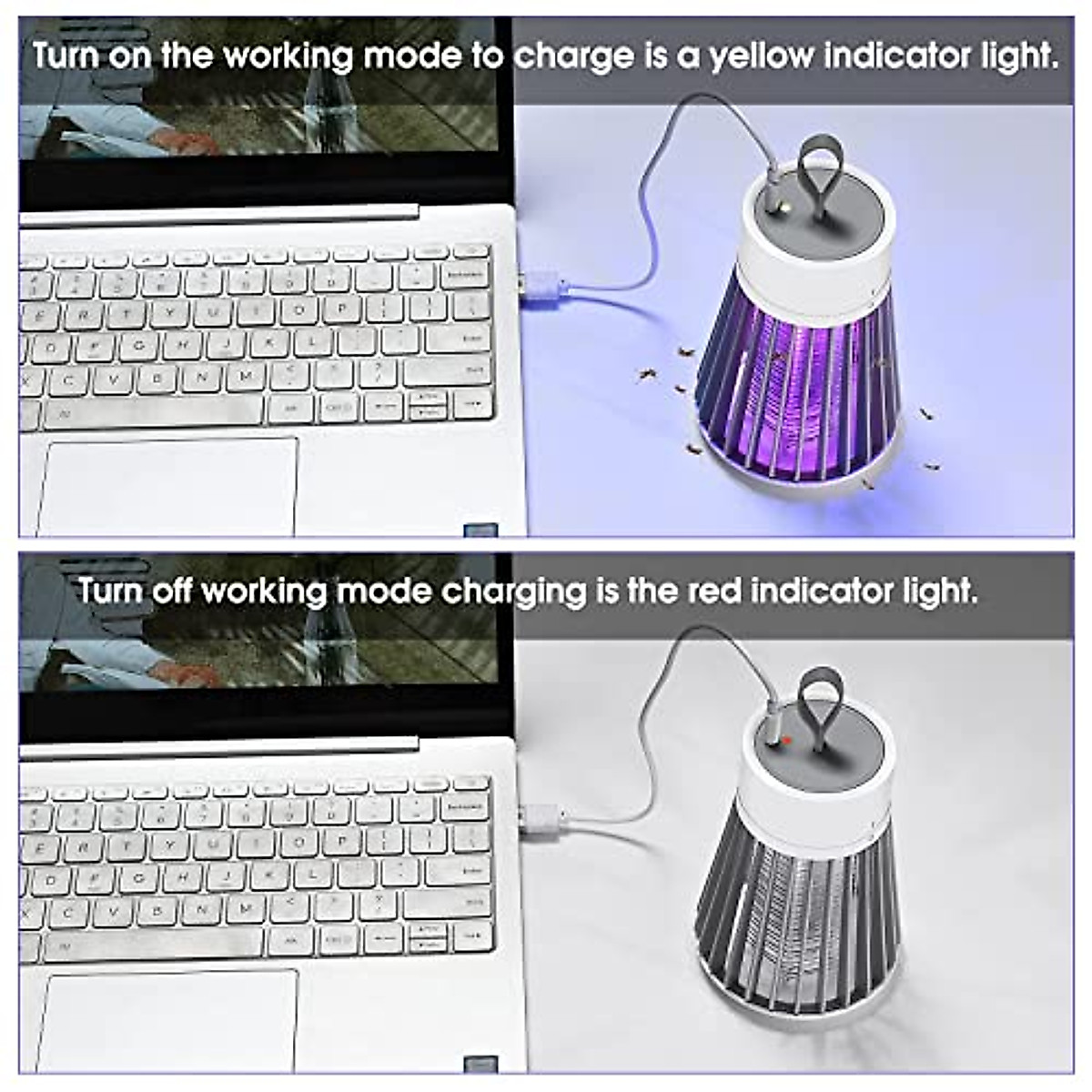 Turn on the working mode to charge is a yellow indicator light.

Turn off working mode charging is the red indicator light.